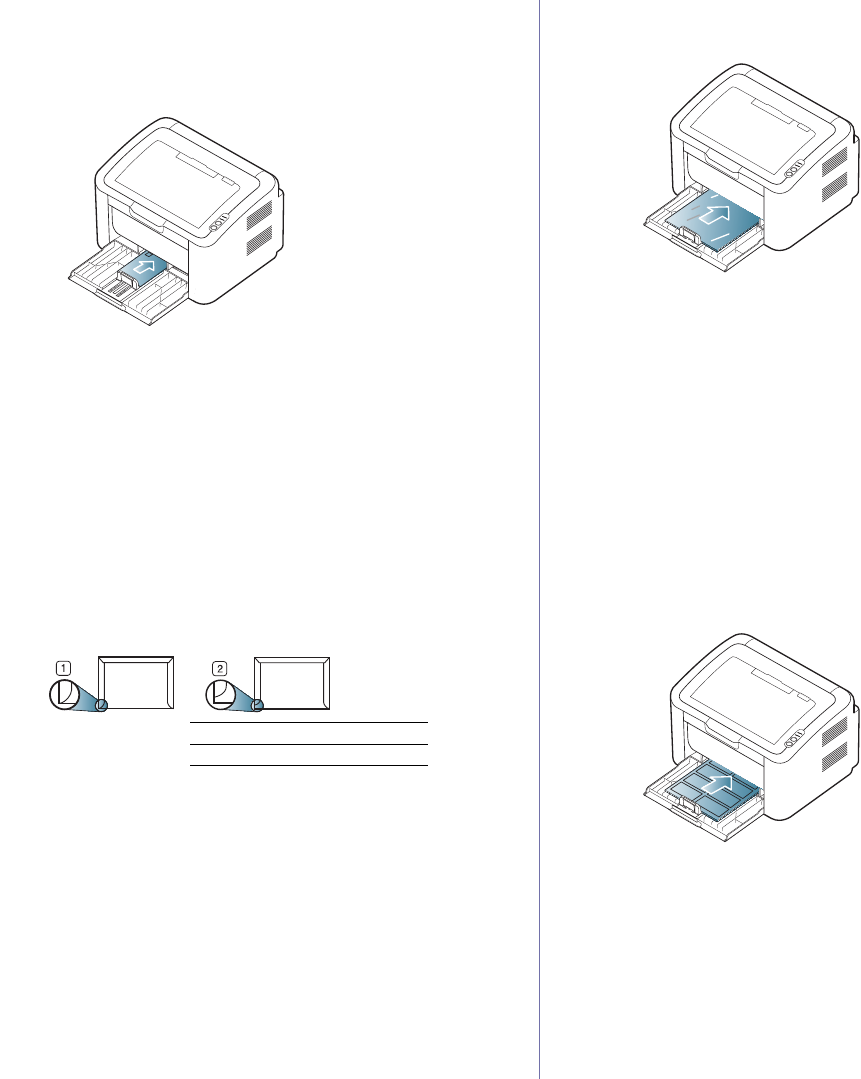 1

2