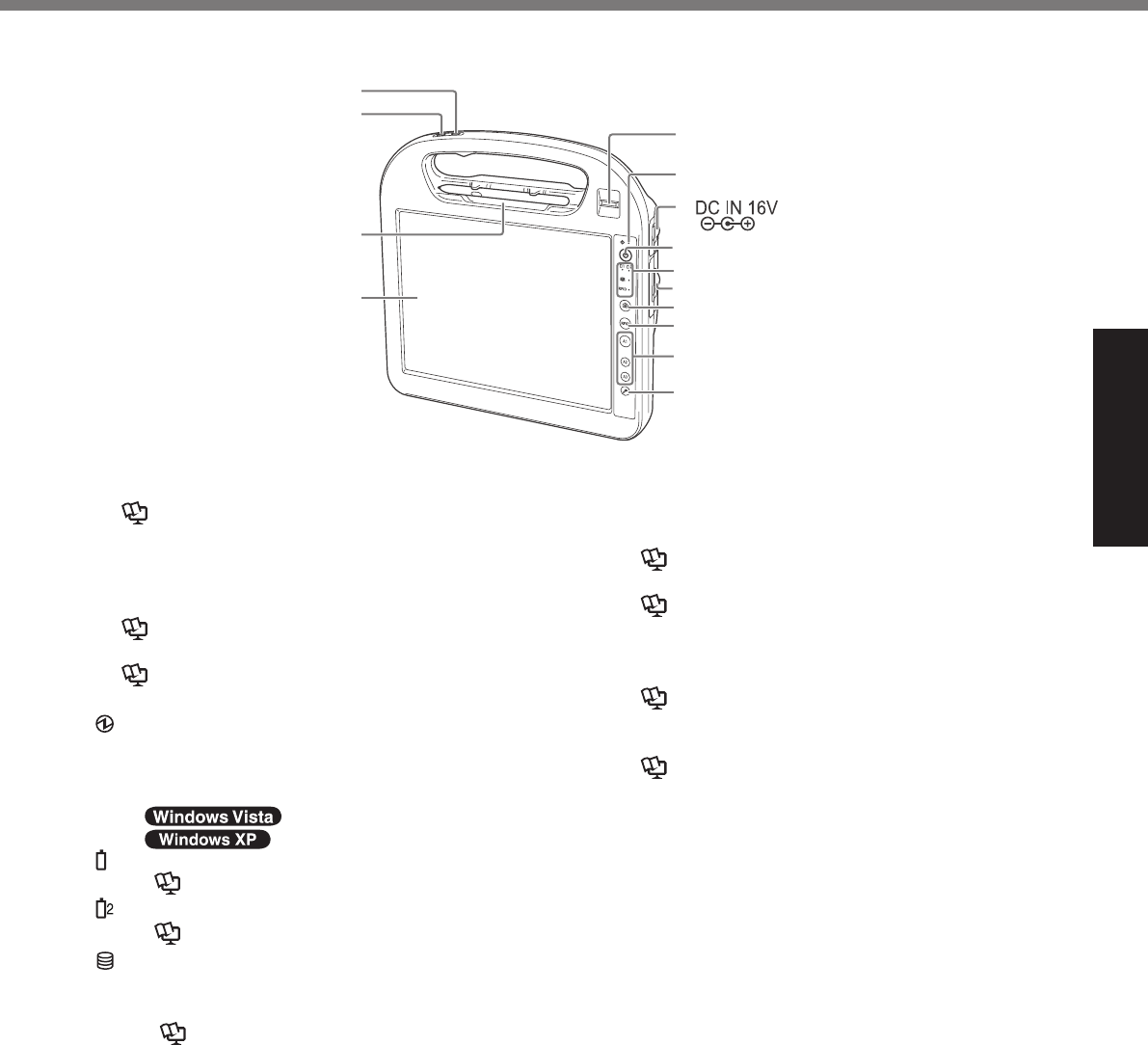 DC IN 16V

Windows Vista
Windows XP

2