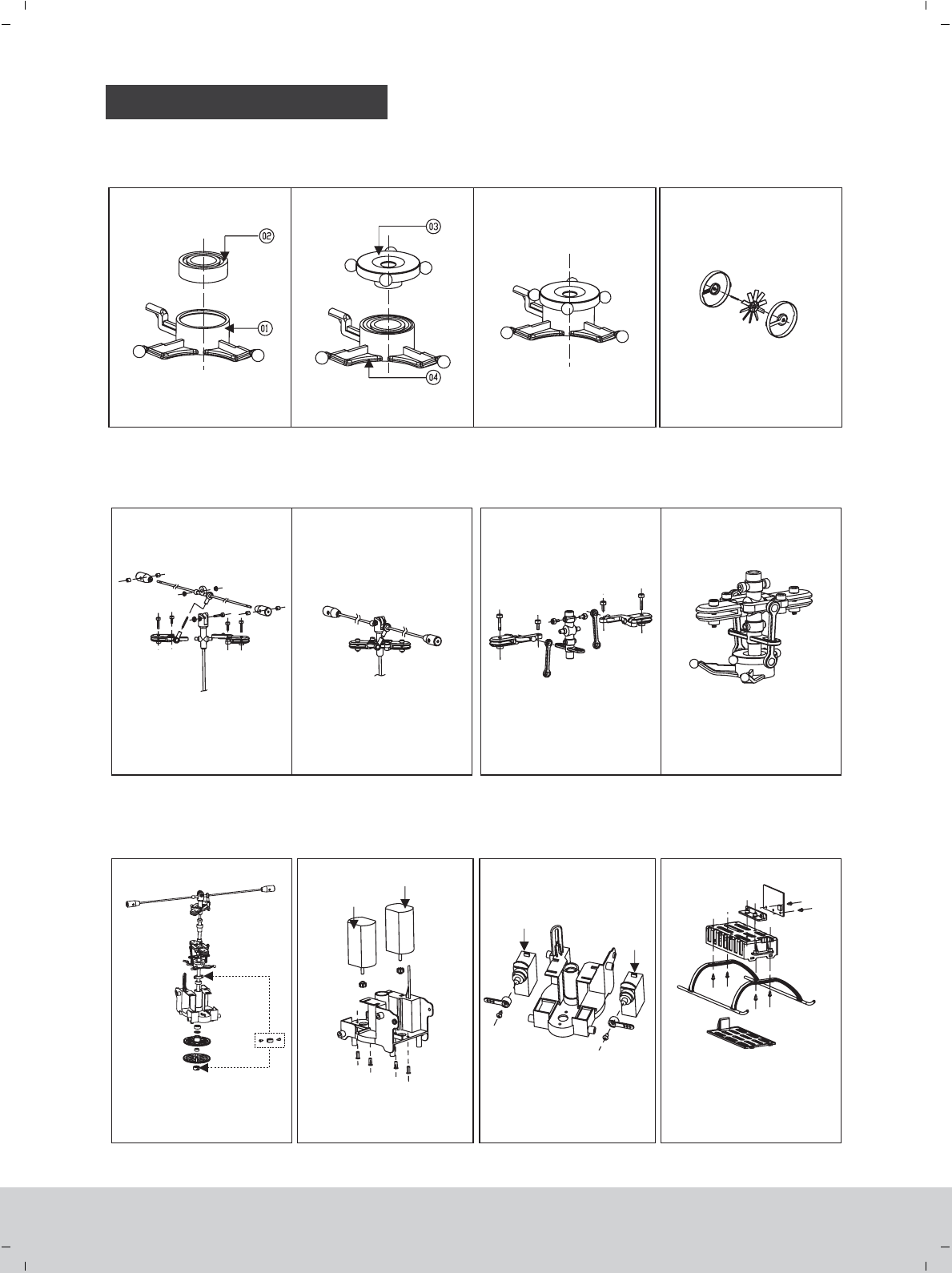 02

01

03

04