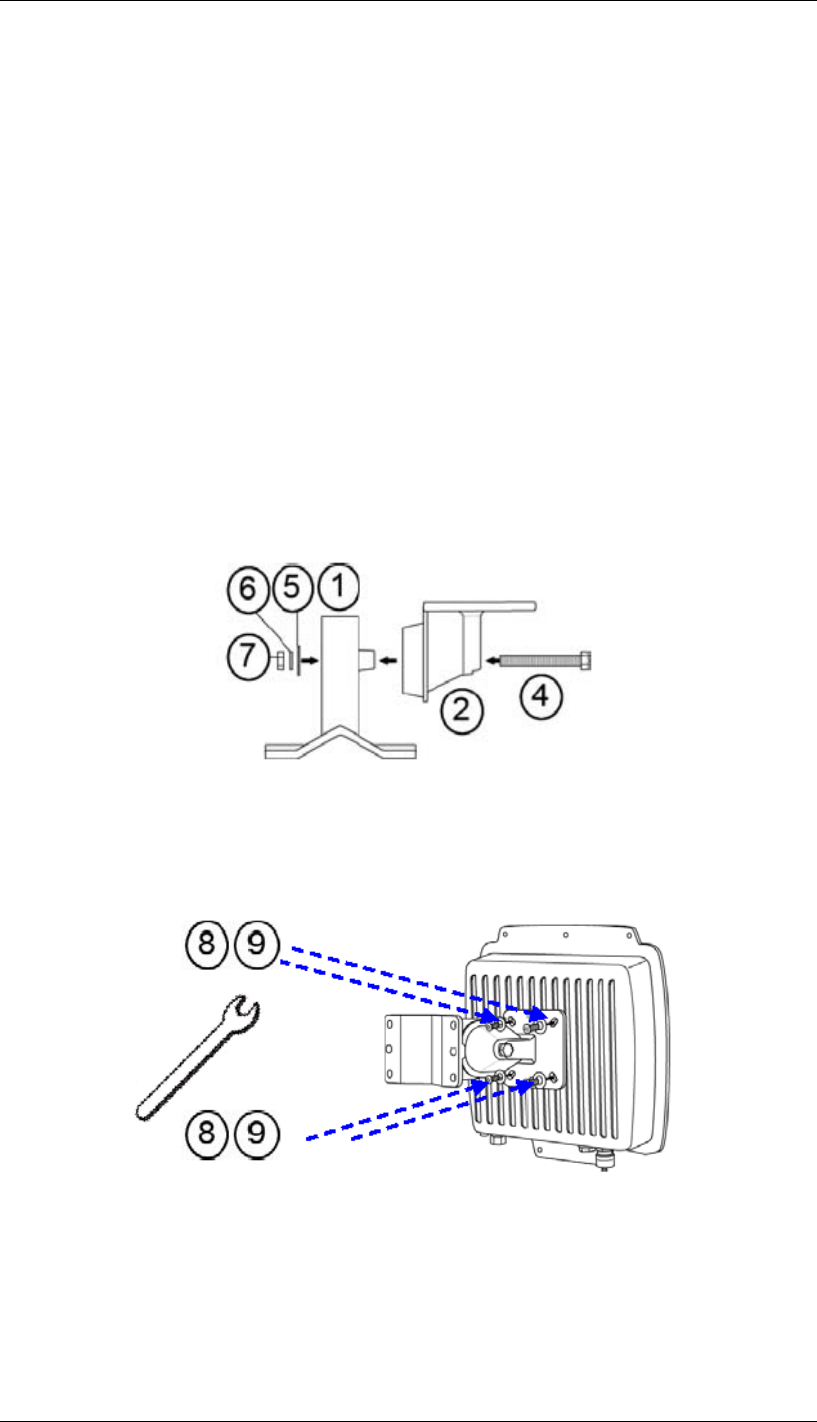 6 5 1
7
2 4

8 9
8 9