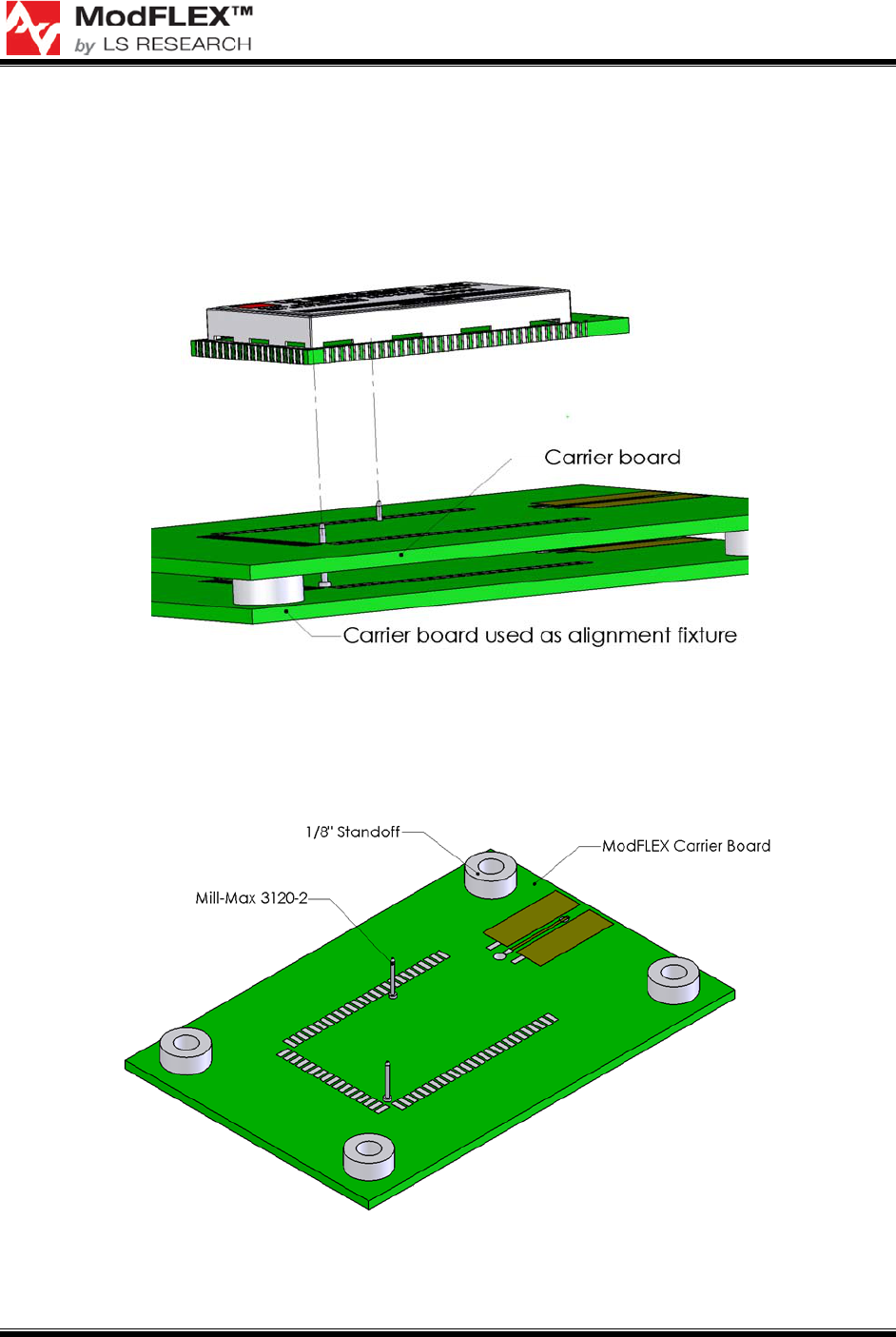 ModFLEX™
by LS RESEARCH

Carrier board

Carrier board used as alignment fixture

1/8" Standoff

ModFLEX Carrier Board

Mill-Max 3120-2