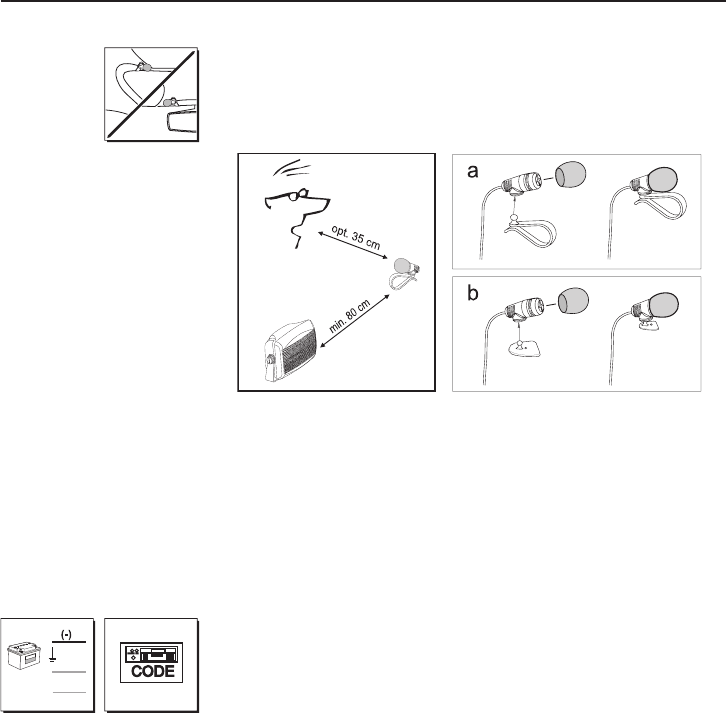 opt. 35 cm

min. 80 cm

a

b

(-)

CODE