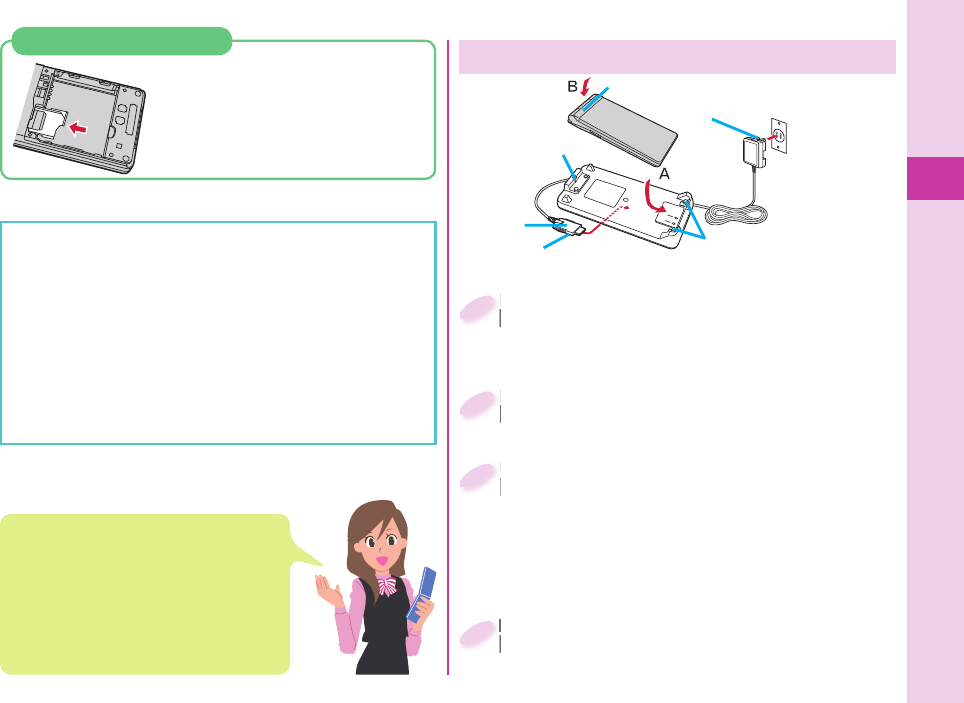 B
A