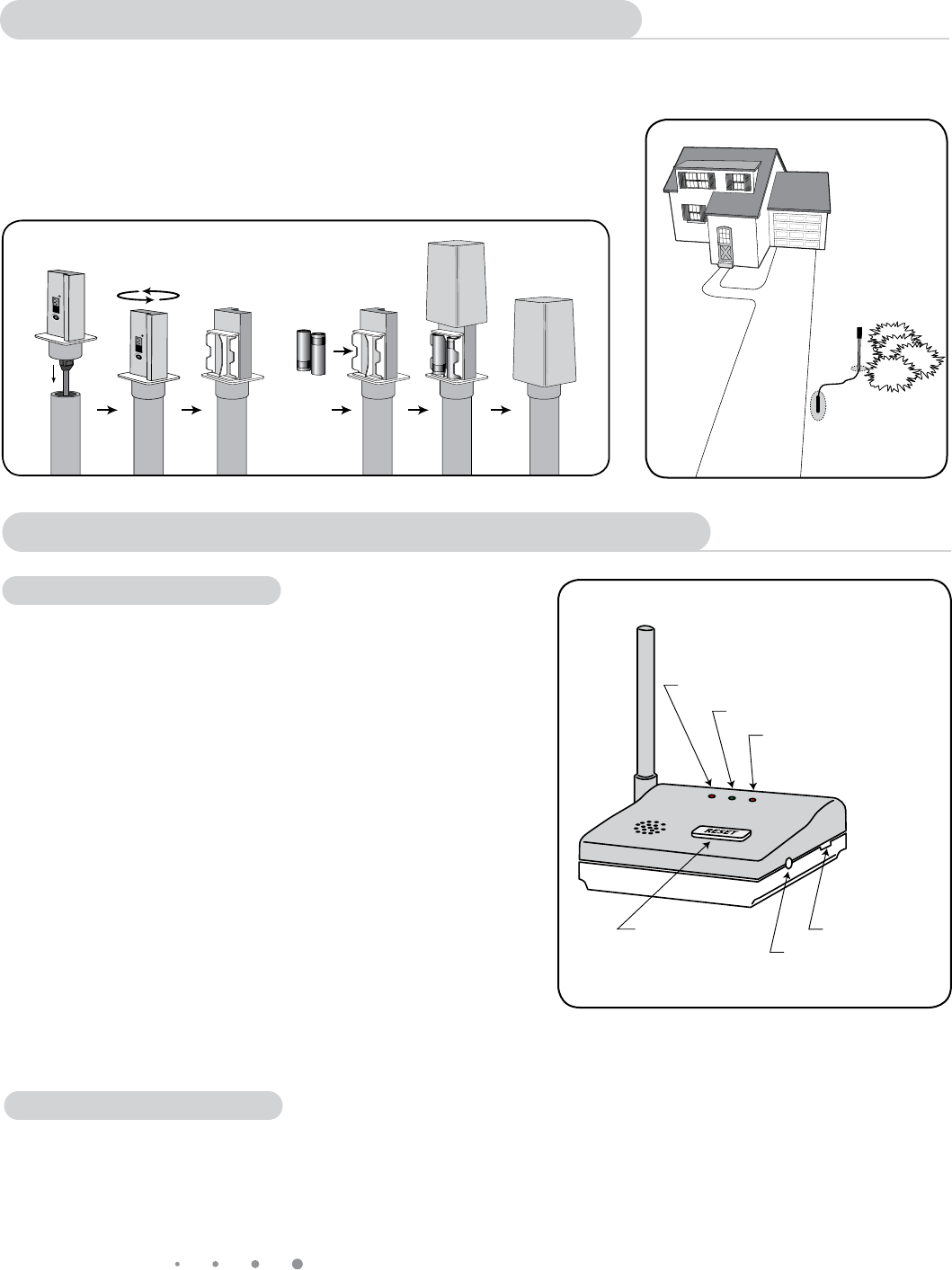 RESET