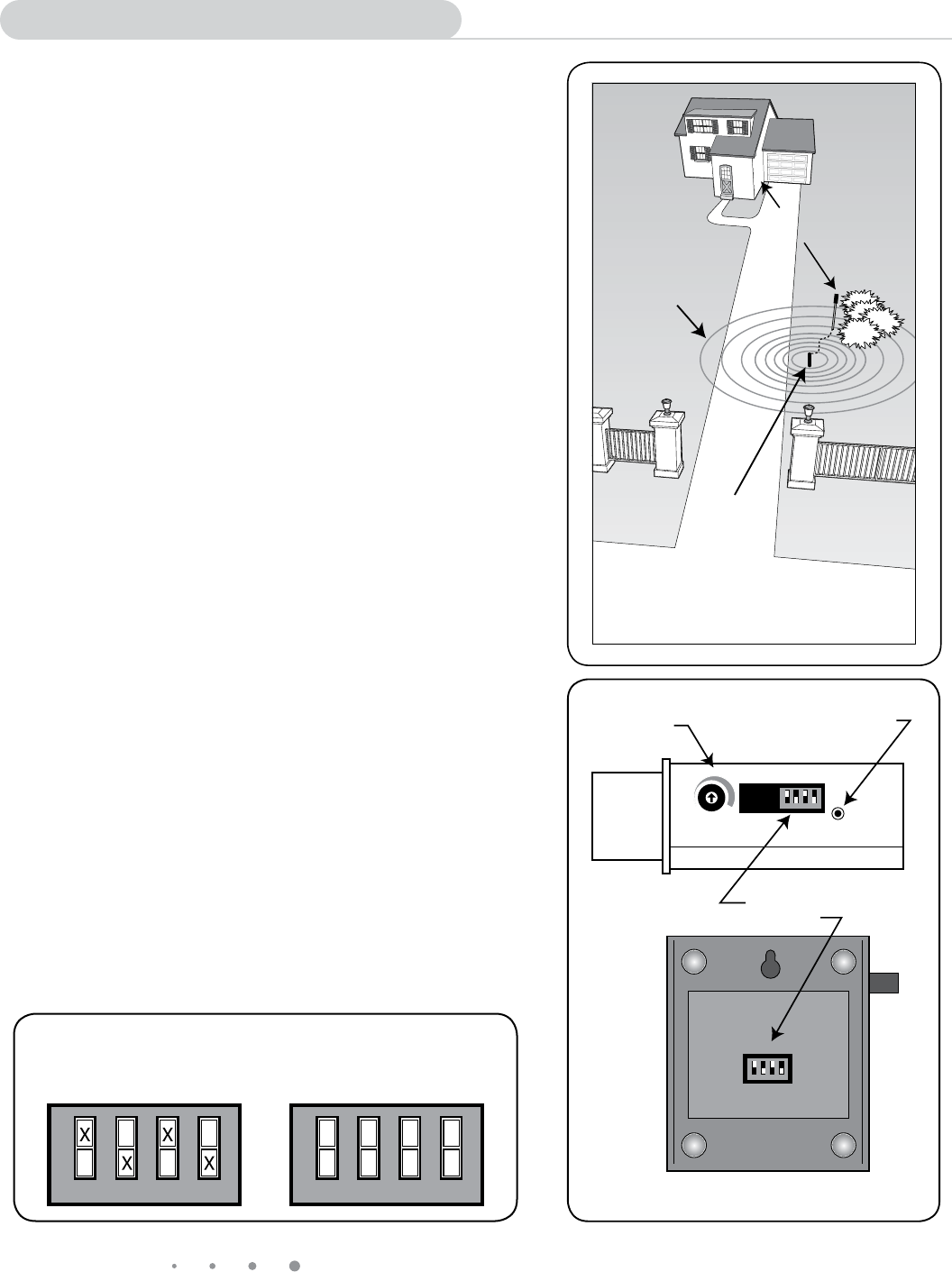 X
X
X
X