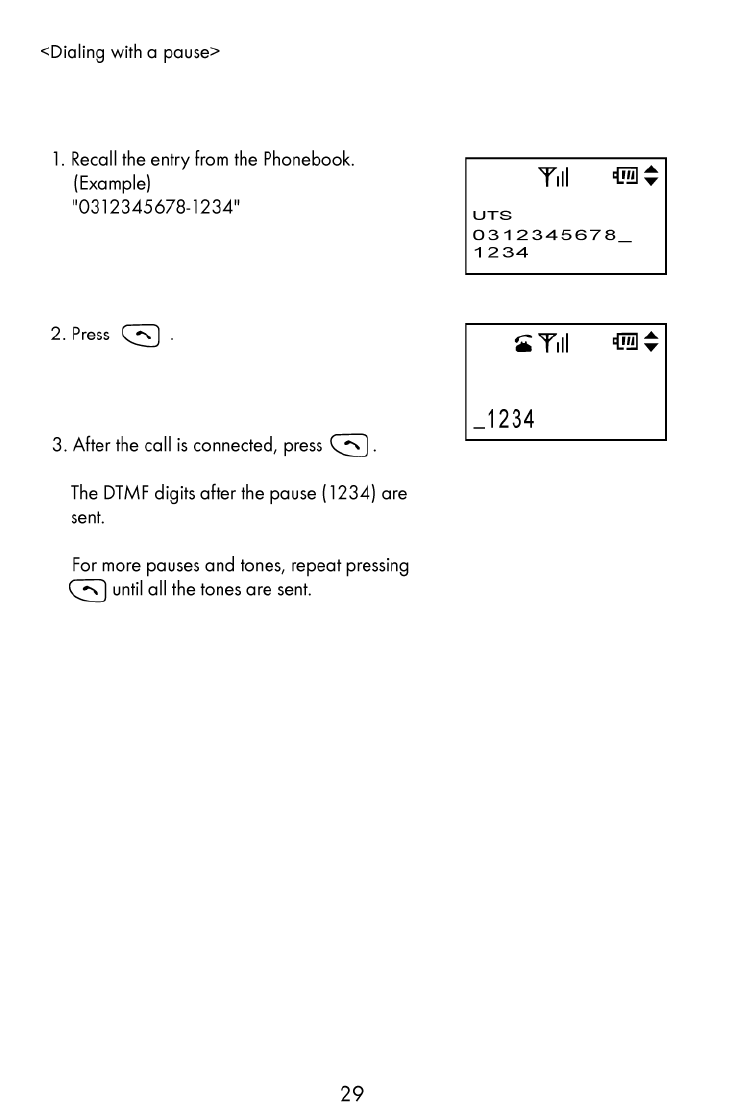 <Dialing with a pause>

1. Recall the entry from the Phonebook.
(Example)
"0312345678-1234"

UTS
0312345678_
1234

2. Press .

_1234

3. After the call is connected, press .

The DTMF digits after the pause (1234) are sent.

For more pauses and tones, repeat pressing until all the tones are sent.

29