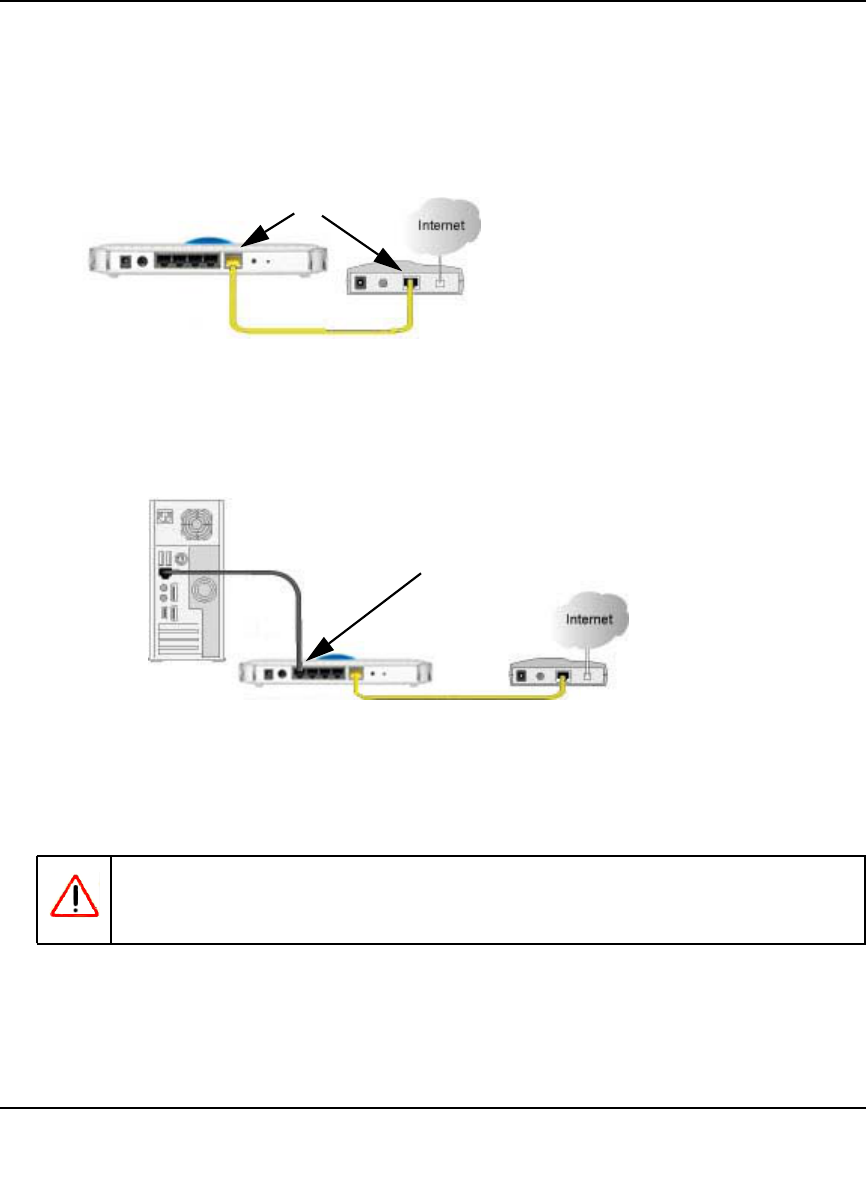 Internet

Internet