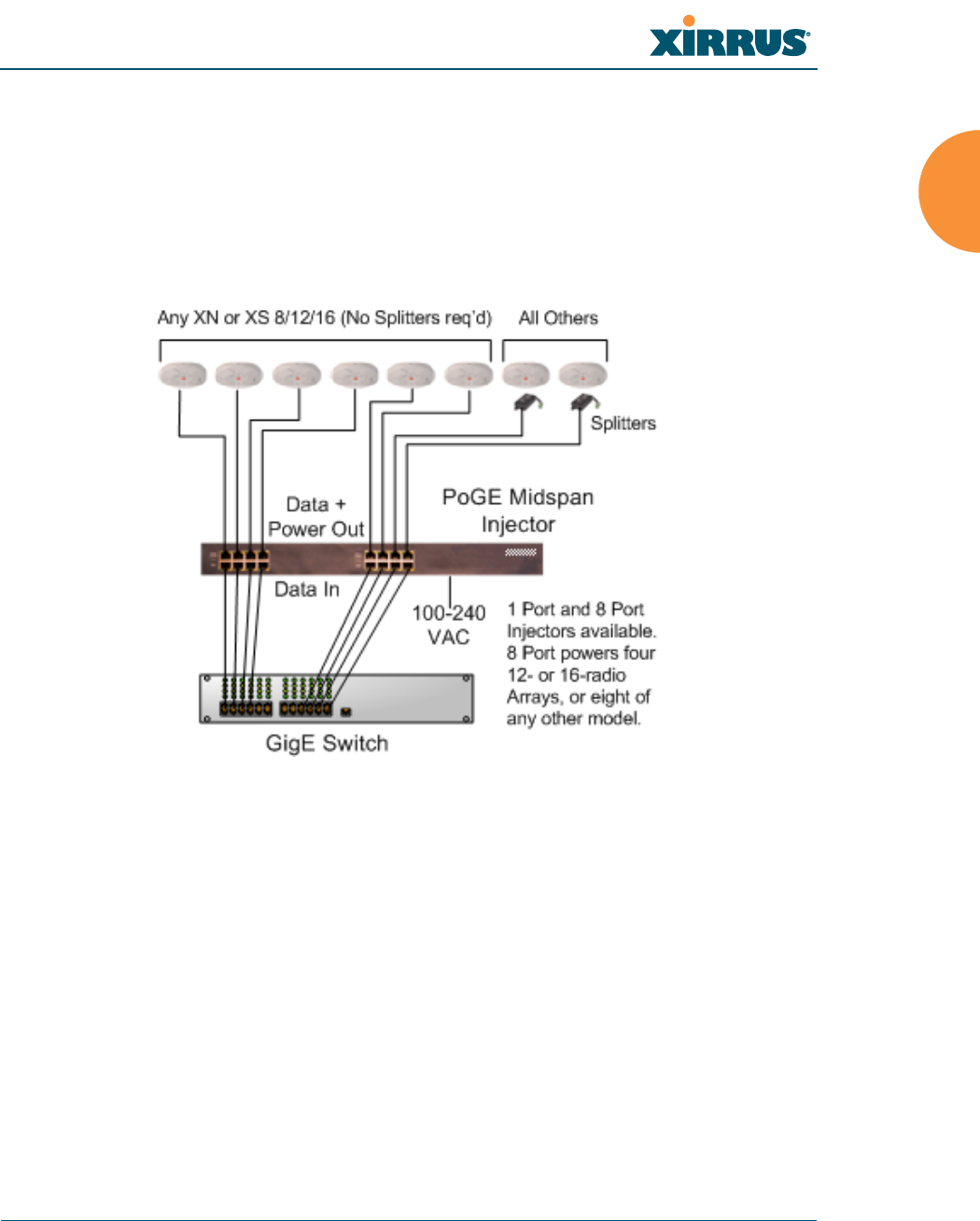 XIRRUS

Any XN or XS 8/12/16 (No Splitters req'd)

All Others

Splitters

Data + Power Out

PoGE Midspan Injector

Data In

100-240 VAC

1 Port and 8 Port Injectors available. 8 Port powers four 12- or 16-radio Arrays, or eight of any other model.

GigE Switch