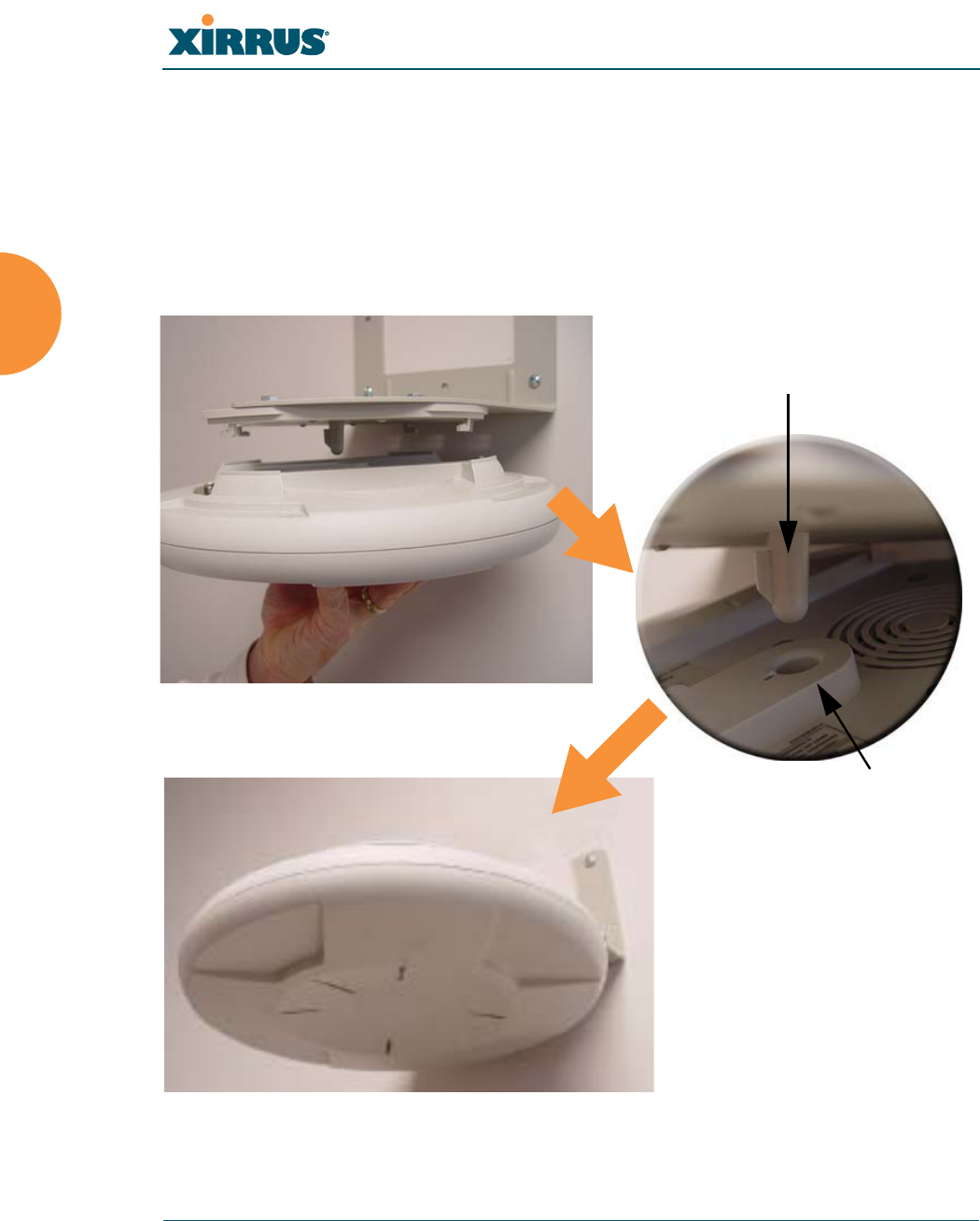 XIRRUS