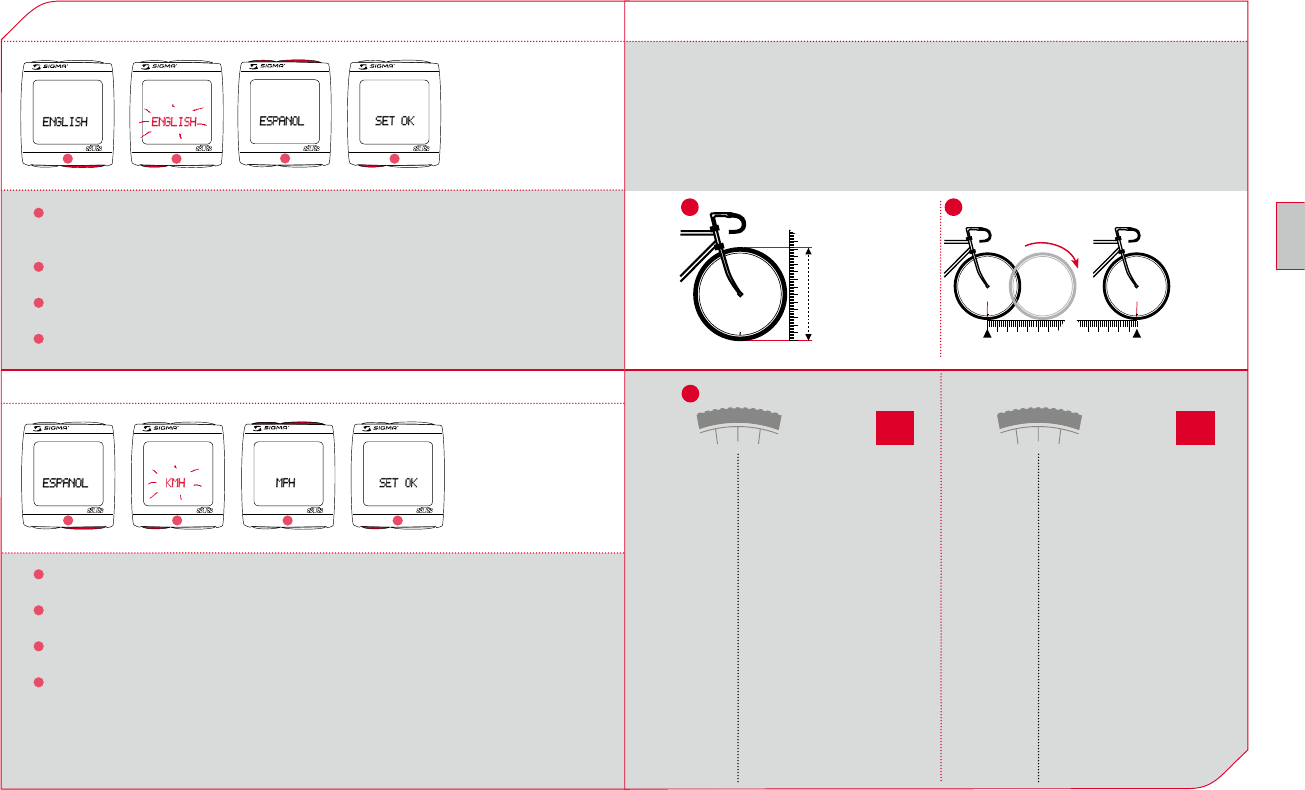 SIGMA

ENGLISH

SIGMA

ENGLISH

SIGMA

ESPANOL

SIGMA

SET OK

SIGMA

ESPANOL

SIGMA

KMH

SIGMA

MPH

SIGMA

SET OK