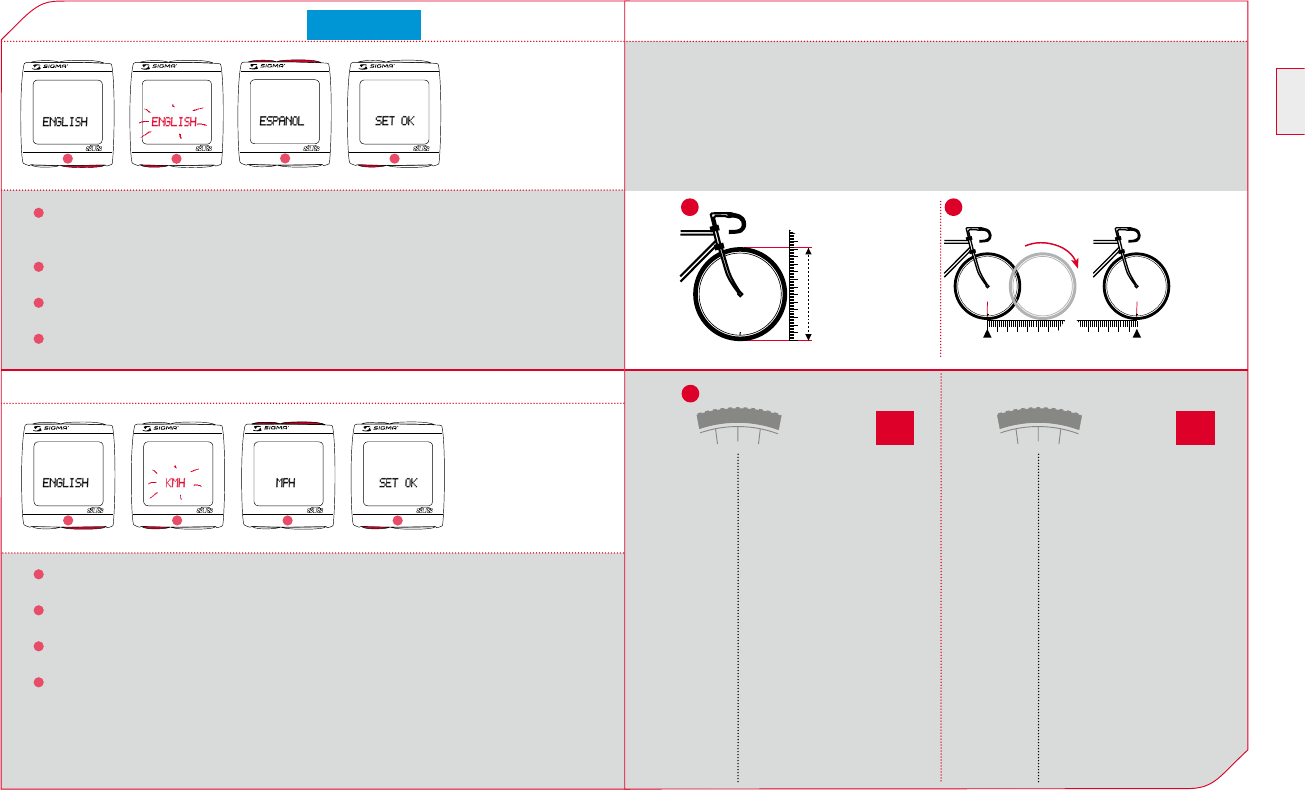 SIGMA ENGLISH

SIGMA ENGLISH

SIGMA ESPANOL

SIGMA SET OK

SIGMA ENGLISH

SIGMA KMH

SIGMA MPH

SIGMA SET OK