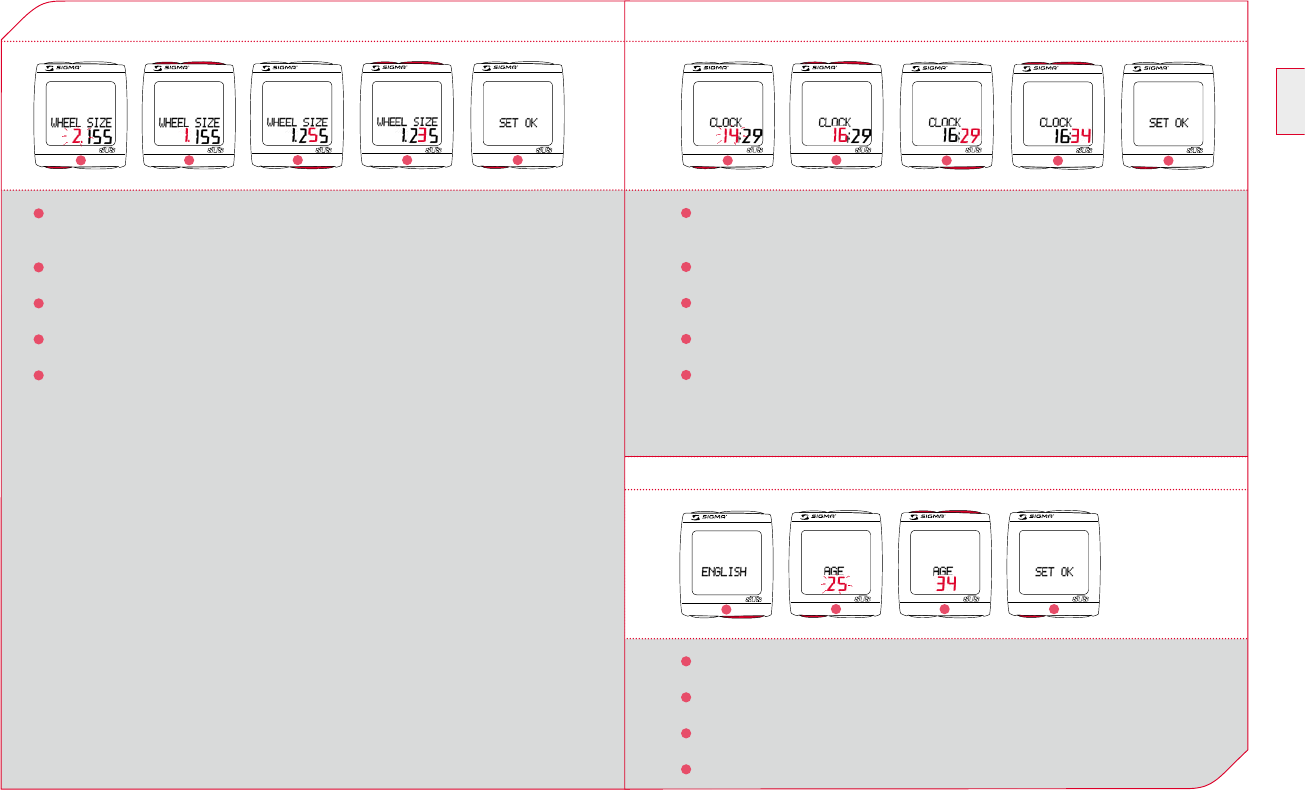 SIGMA
WHEEL SIZE
2.155
SIGMA
WHEEL SIZE
1.155
SIGMA
WHEEL SIZE
1.255
SIGMA
WHEEL SIZE
1.235
SIGMA
SET OK

SIGMA
CLOCK
14:29
SIGMA
CLOCK
16:29
SIGMA
CLOCK
16:29
SIGMA
CLOCK
16:34
SIGMA
SET OK

SIGMA
ENGLISH
SIGMA
AGE
25
SIGMA
AGE
34
SIGMA
SET OK