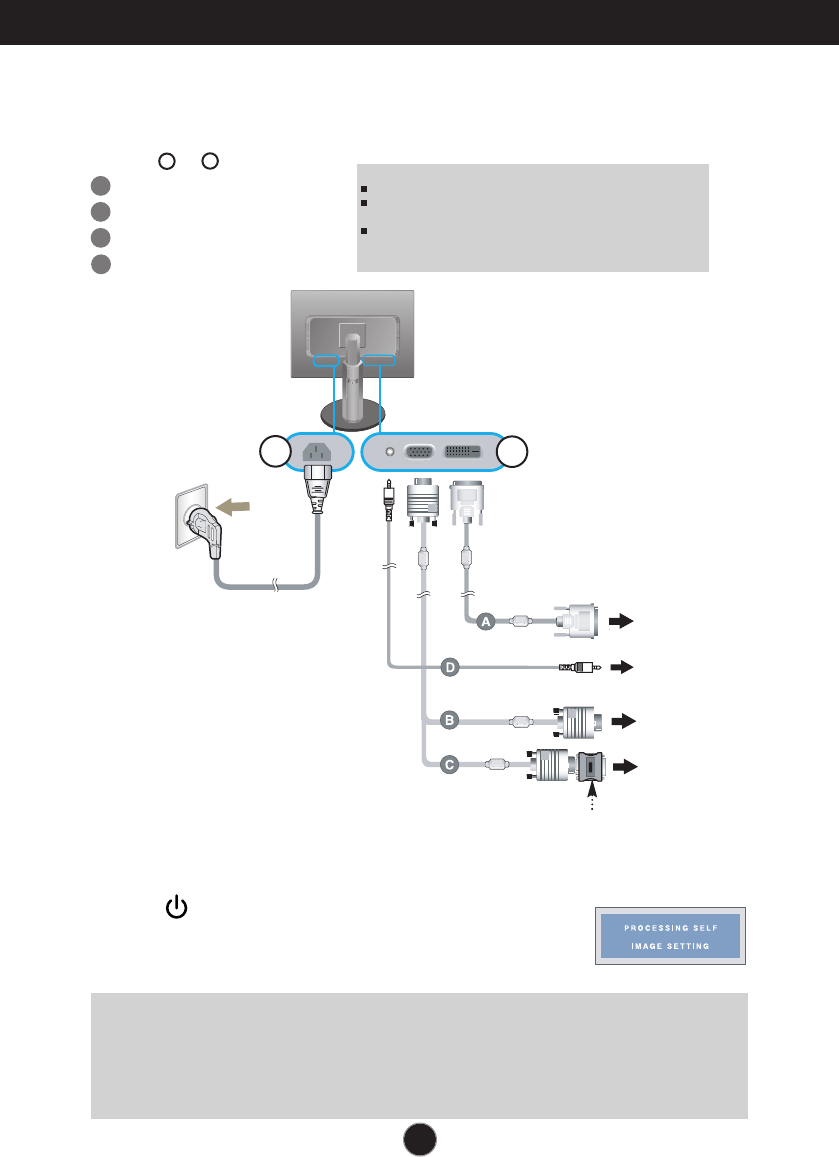 A
D
B
C
PROCESSING SELF
IMAGE SETTING