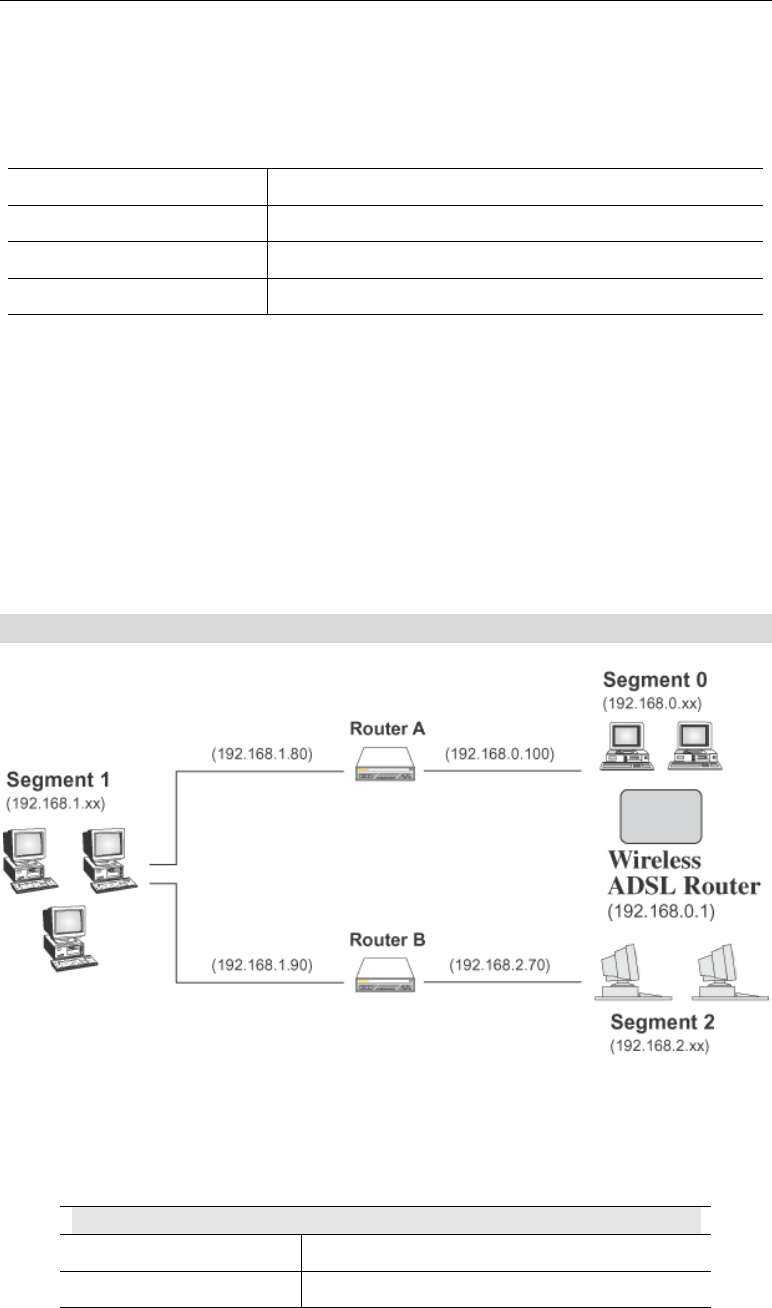 Segment 0
(192.168.0.xx)

Router A

(192.168.1.80)

(192.168.0.100)

Segment 1
(192.168.1.xx)

Wireless
ADSL Router
(192.168.0.1)

Router B

(192.168.1.90)

(192.168.2.70)

Segment 2
(192.168.2.xx)