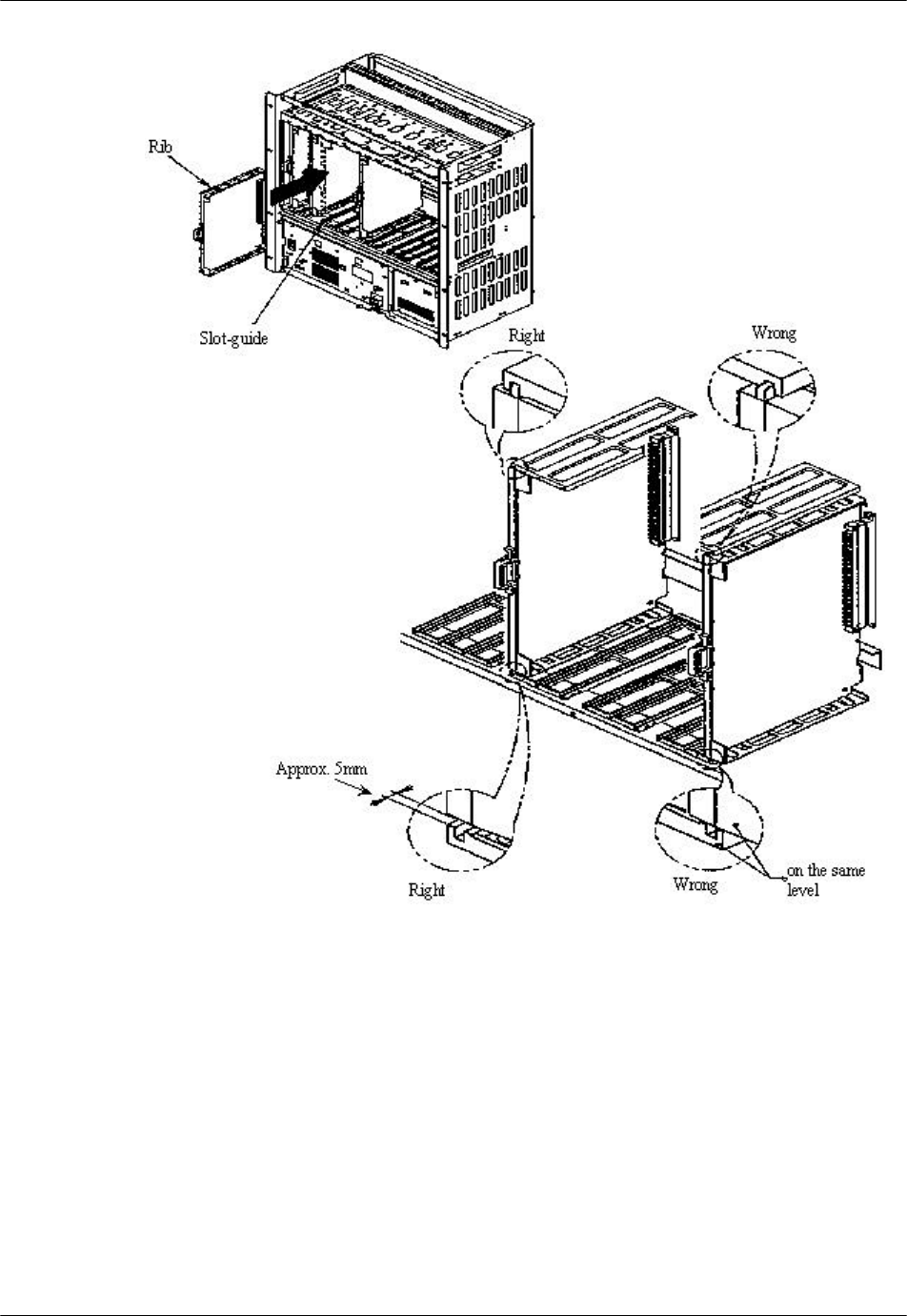 Rib

Slot-guide

Right

Wrong

Approx. 5mm

Right

Wrong

on the same level