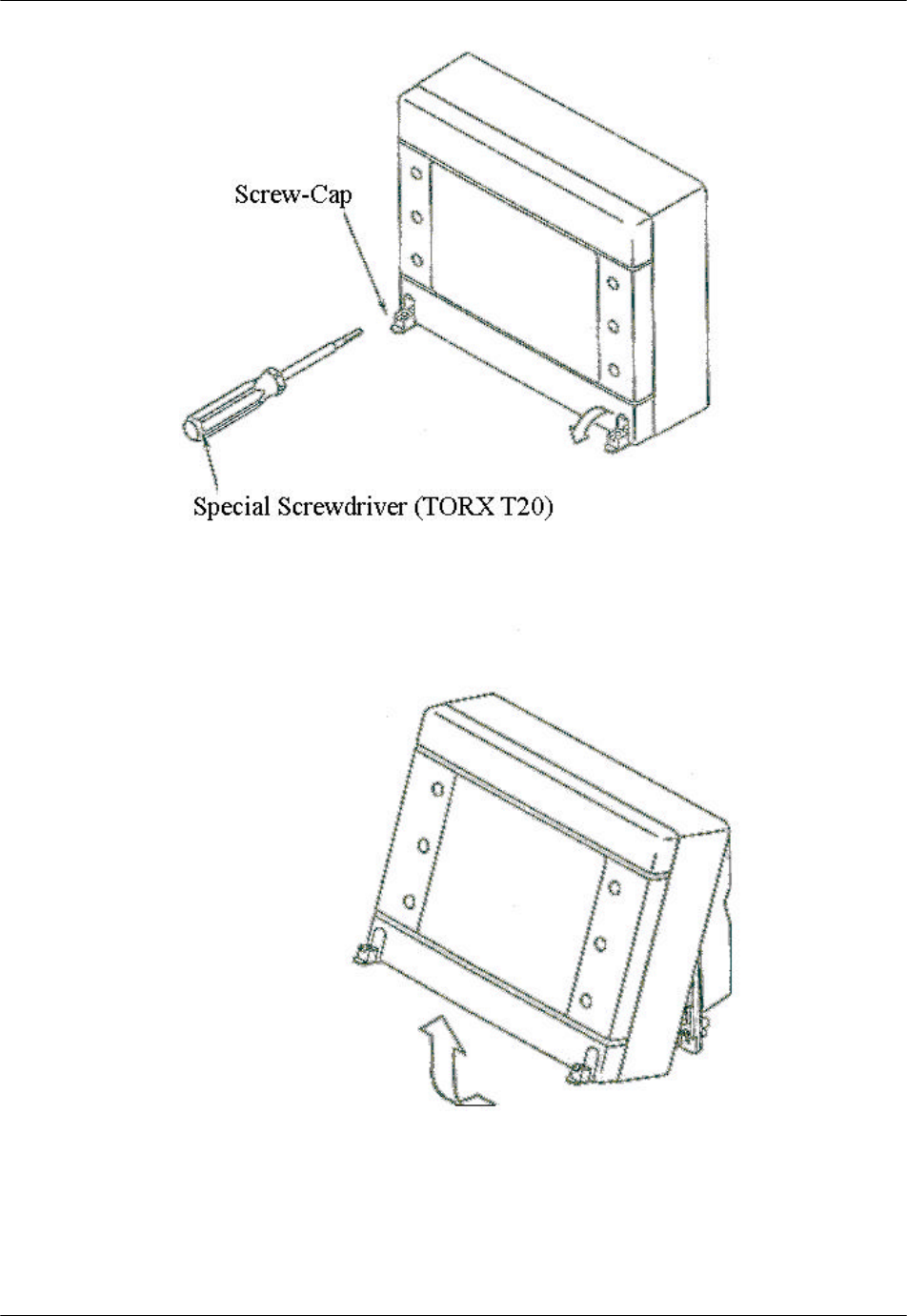 Screw-Cap

Special Screwdriver (TORX T20)