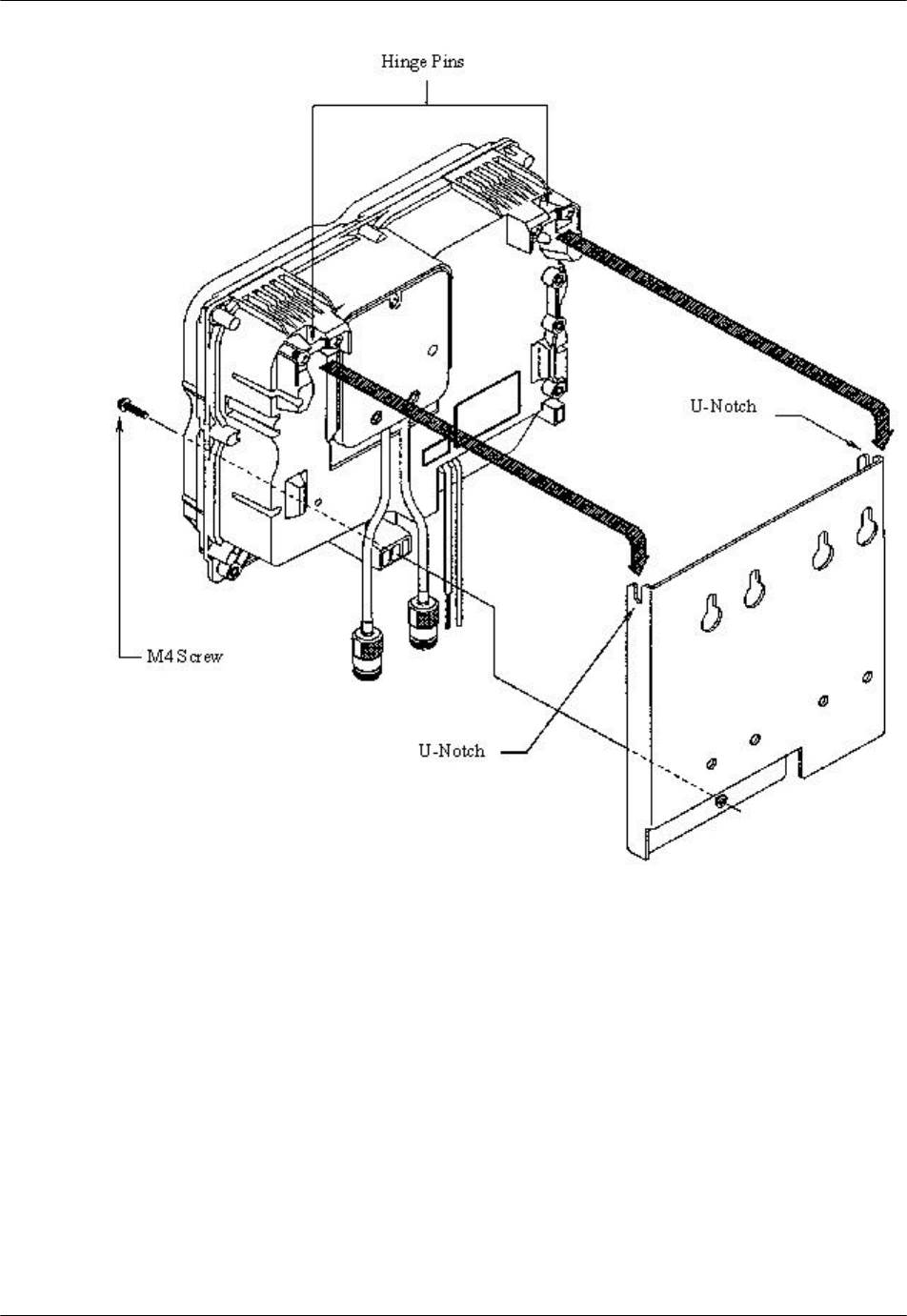 Hinge Pins

U-Notch

M4 Screw

U-Notch