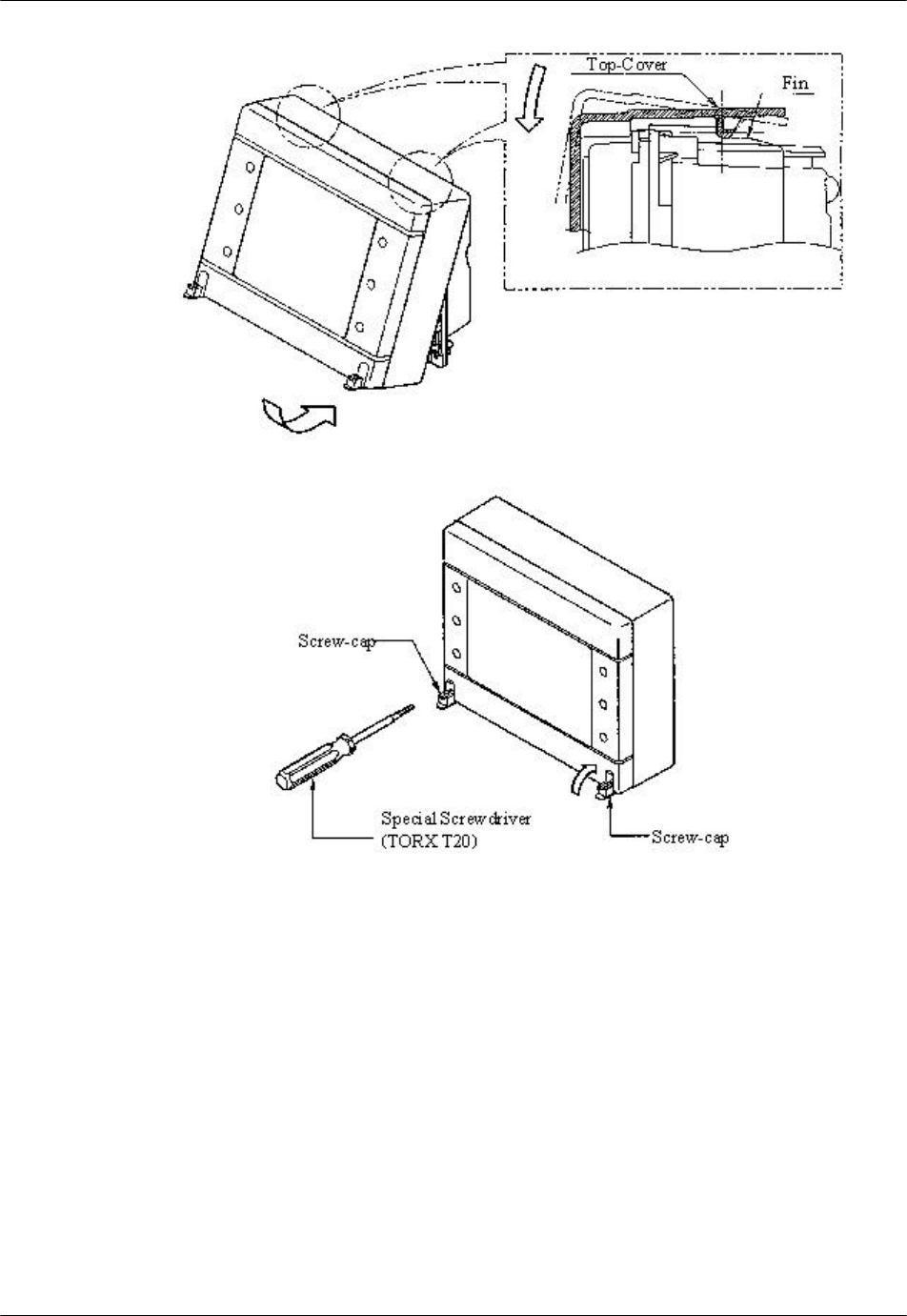 Top-Cover
Fin

Screw-cap
Special Screwdriver
(TORX T20)
Screw-cap