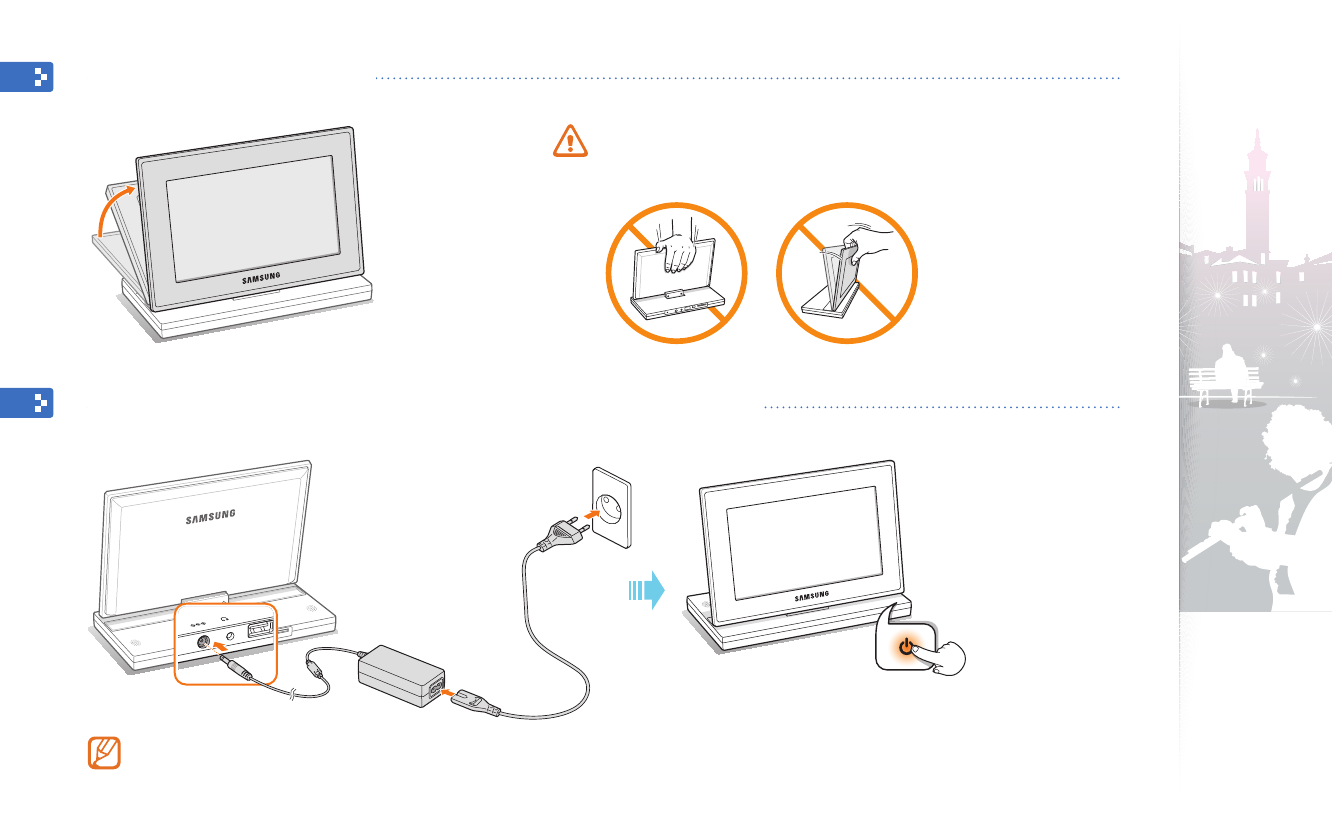 SAMSUNG

SAMSUNG

SAMSUNG