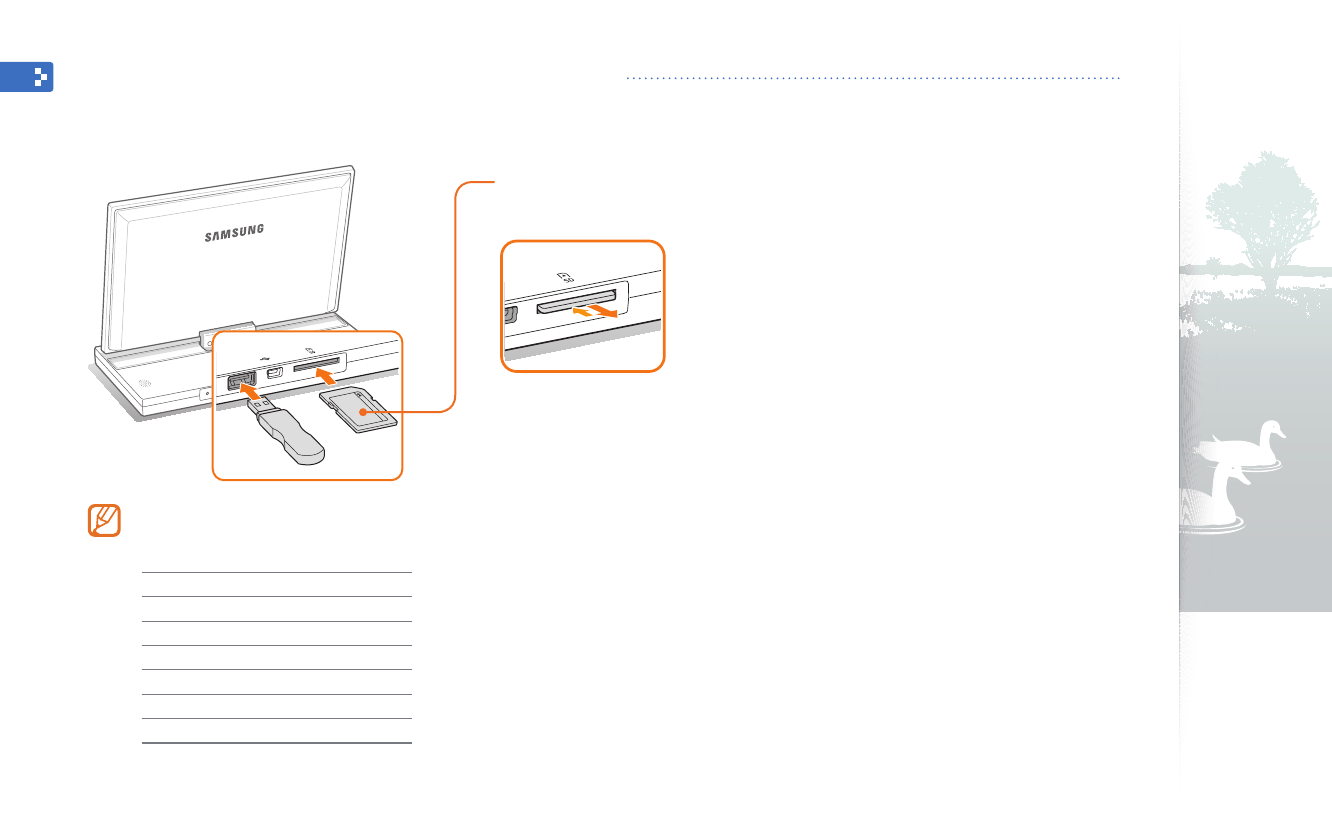 SAMSUNG