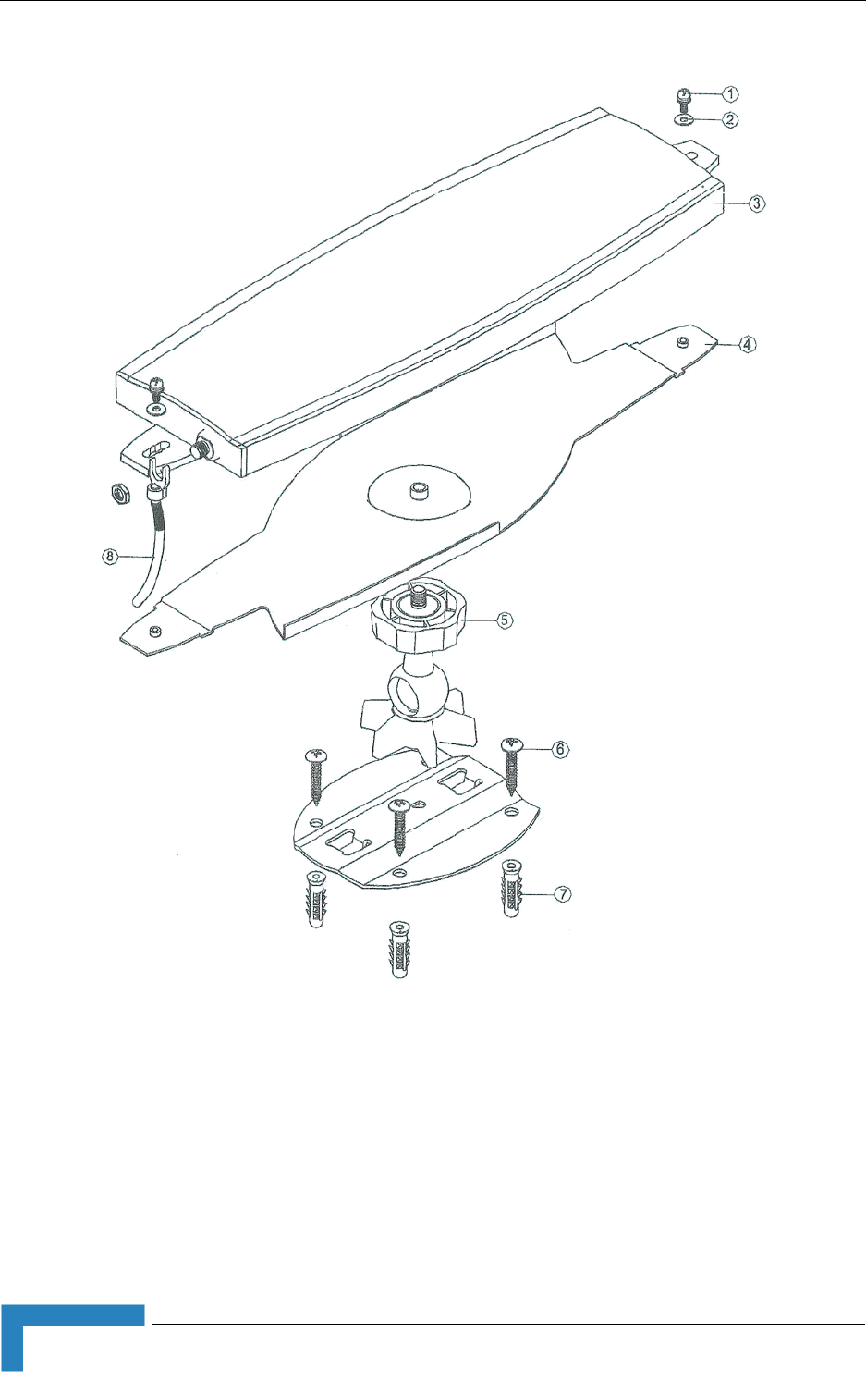 1
2
3
4
8
5
6
7