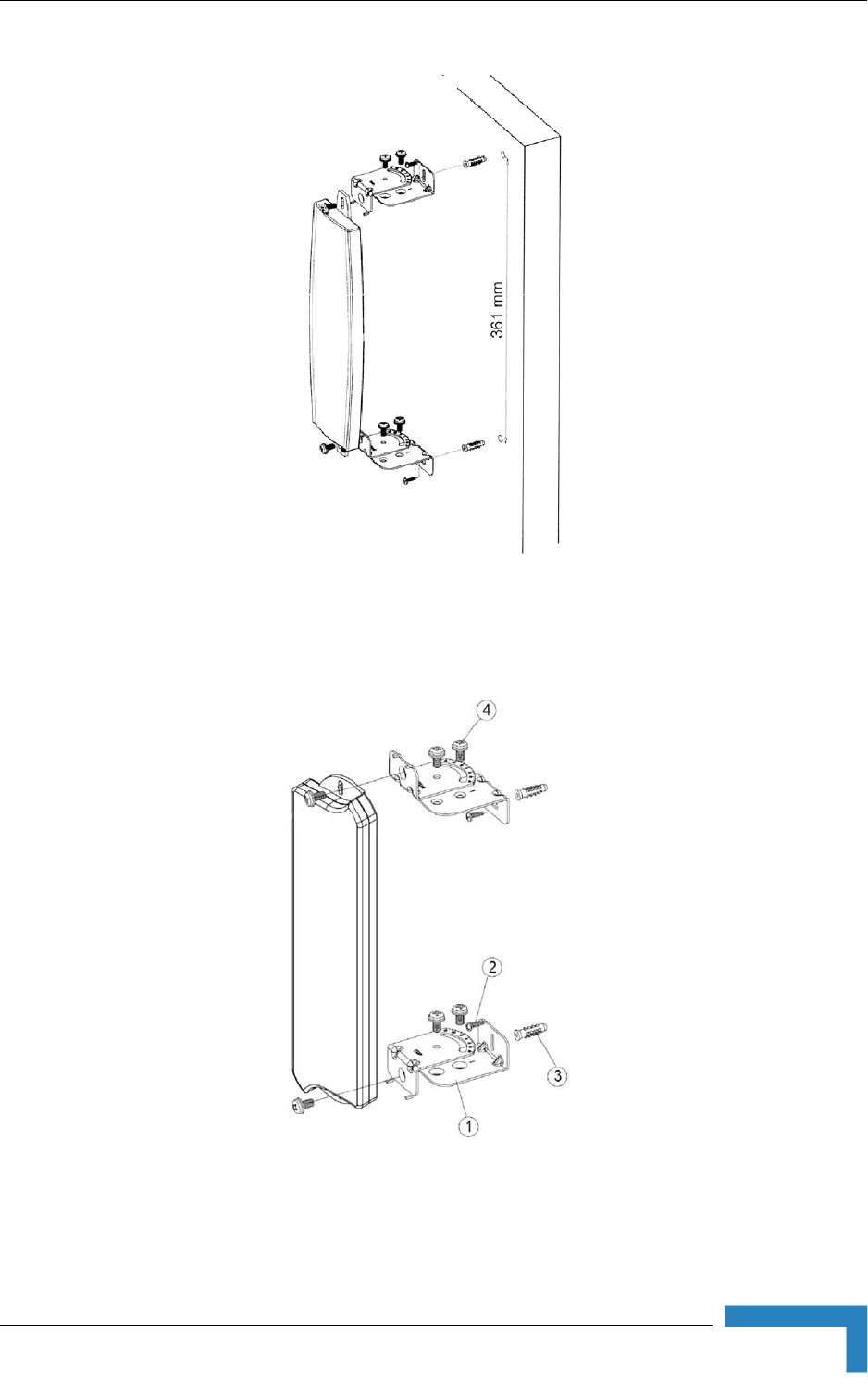 361 mm

4

2

3

1