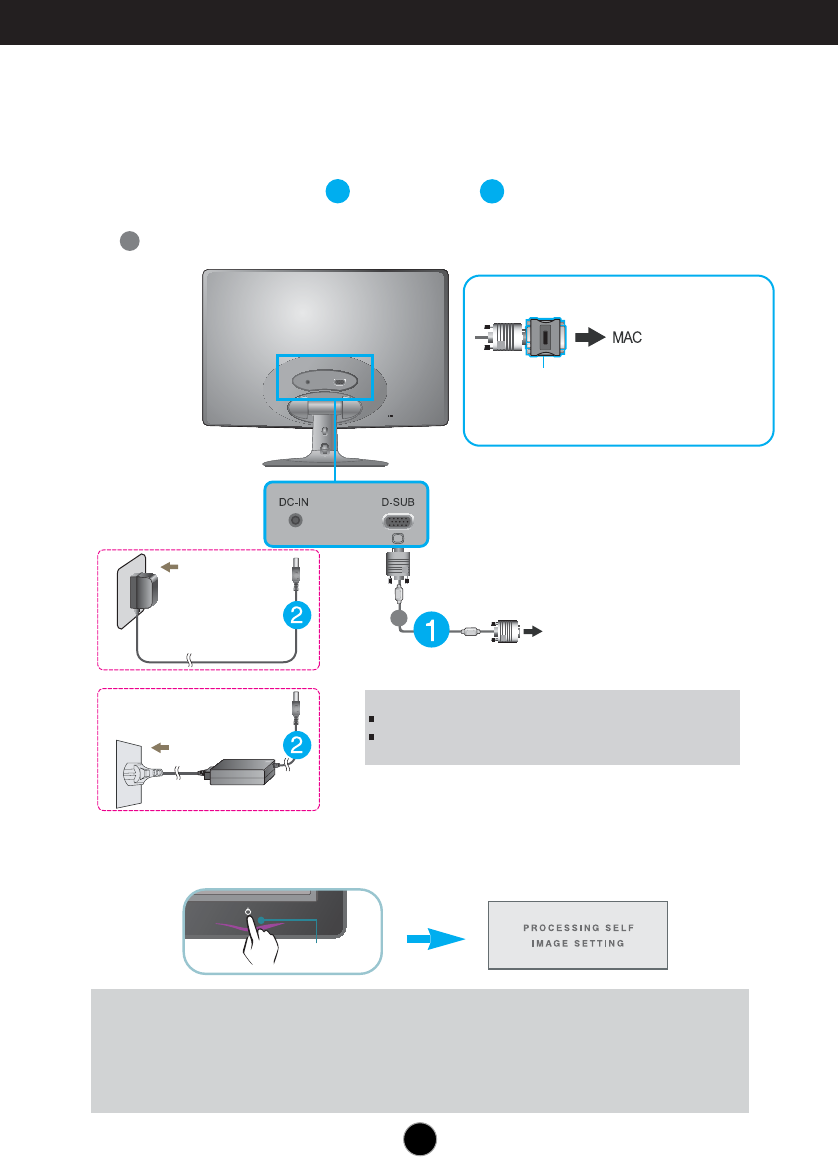 MAC

DC-IN

D-SUB

2

1

2

PROCESSING SELF IMAGE SETTING