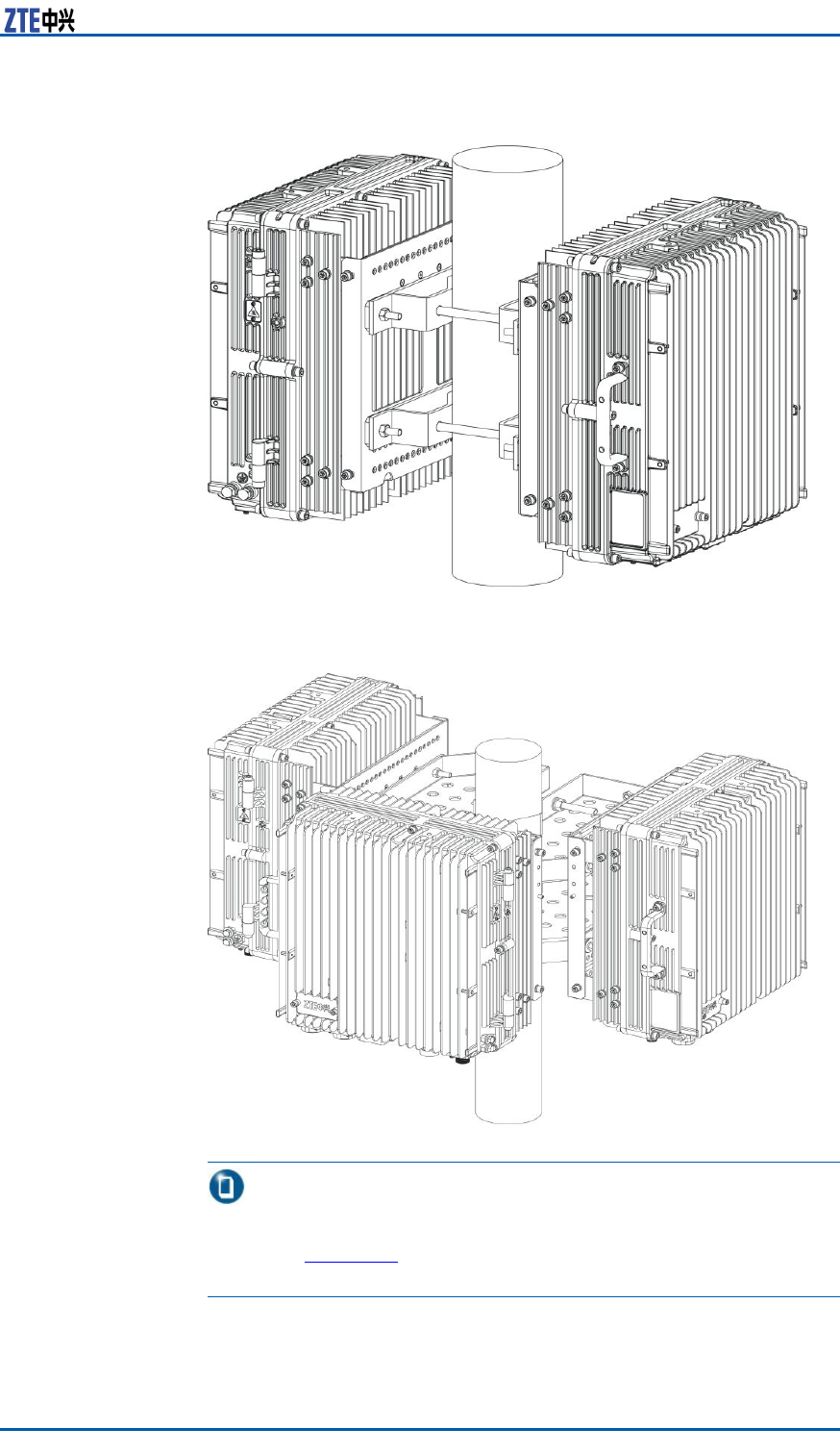 ZTE中兴