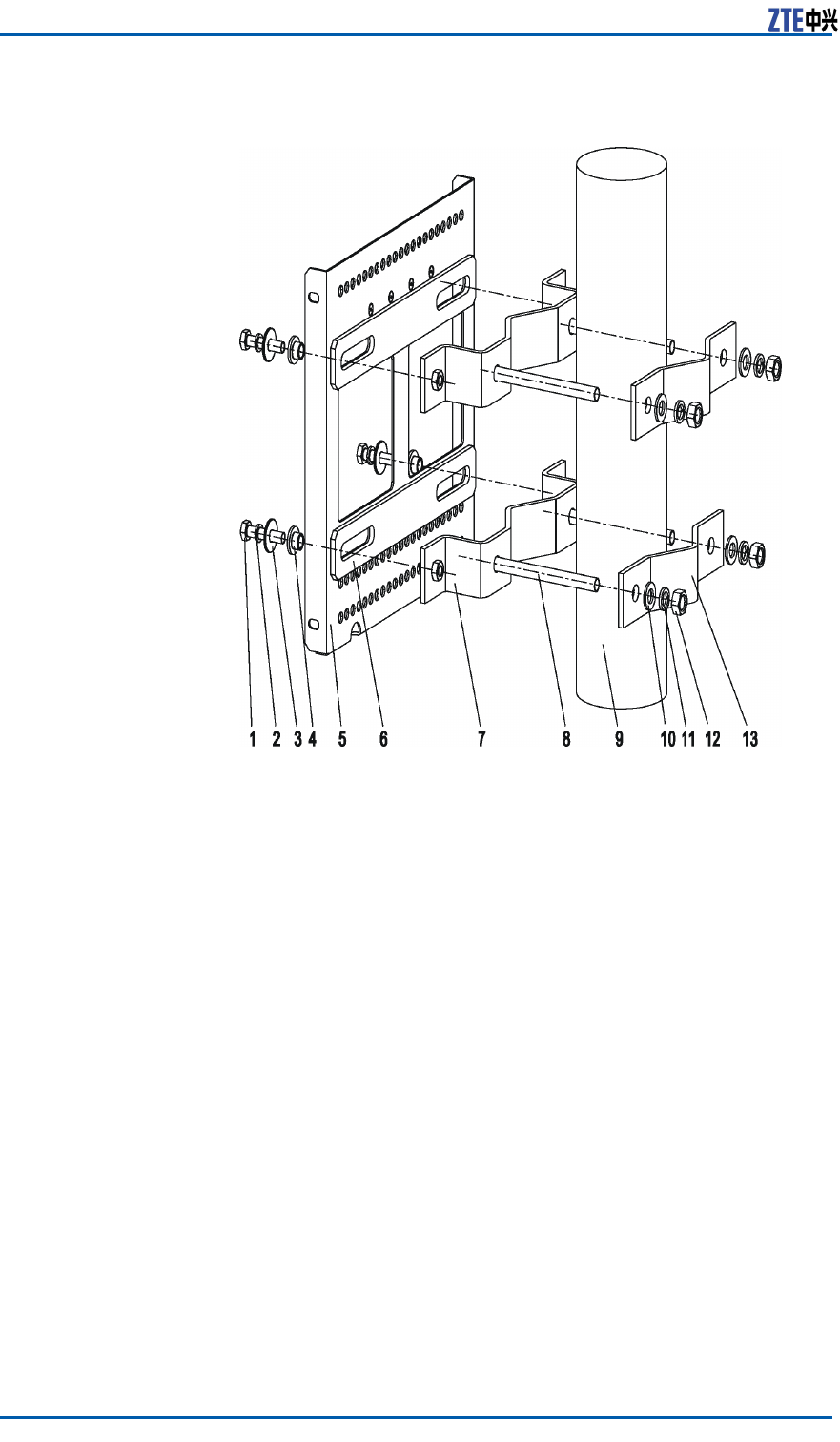 ZTE中兴

1 2 3 4 5 6 7 8 9 10 11 12 13