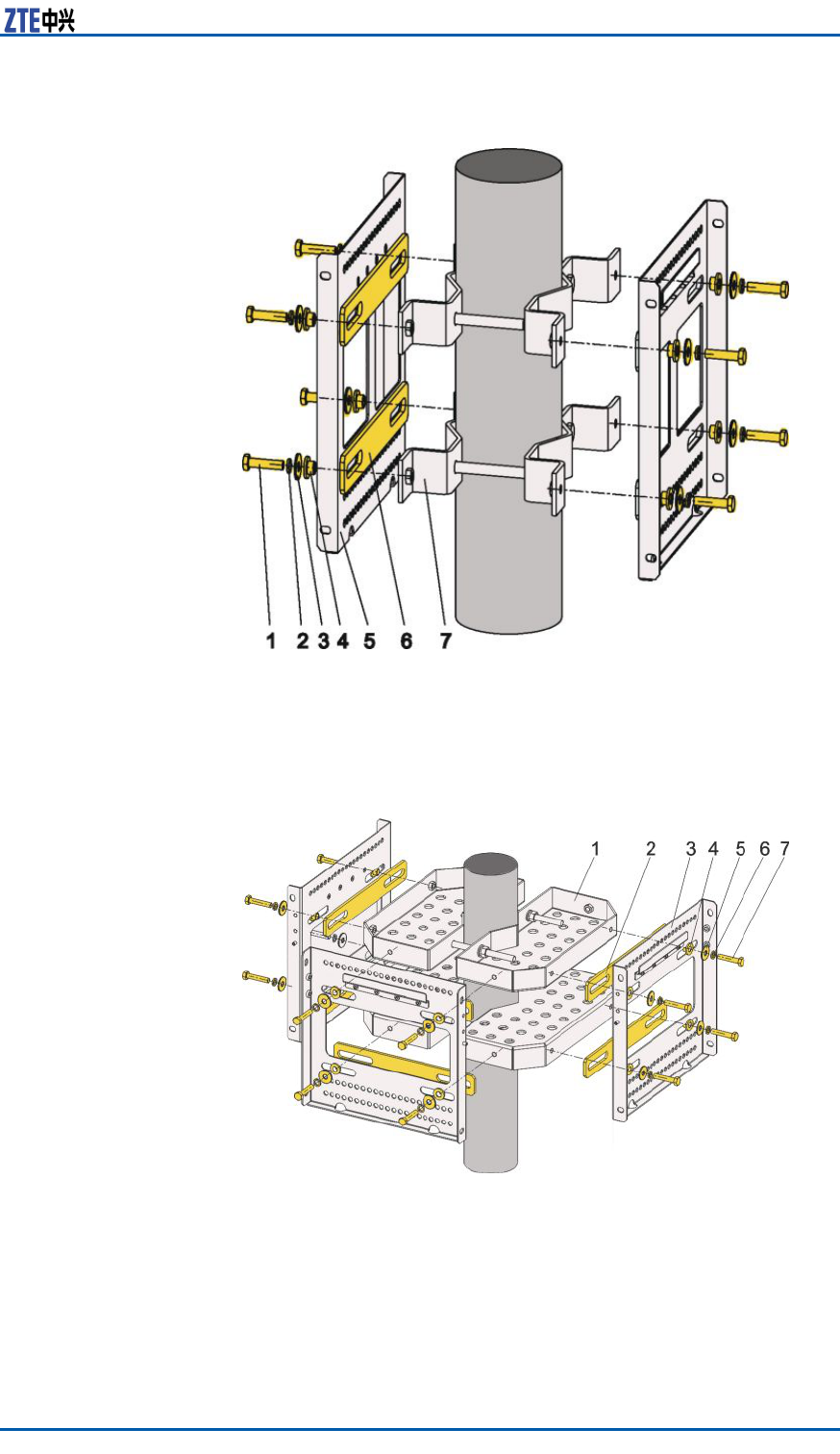 ZTE中兴

1 2 3 4 5 6 7

1 2 3 4 5 6 7