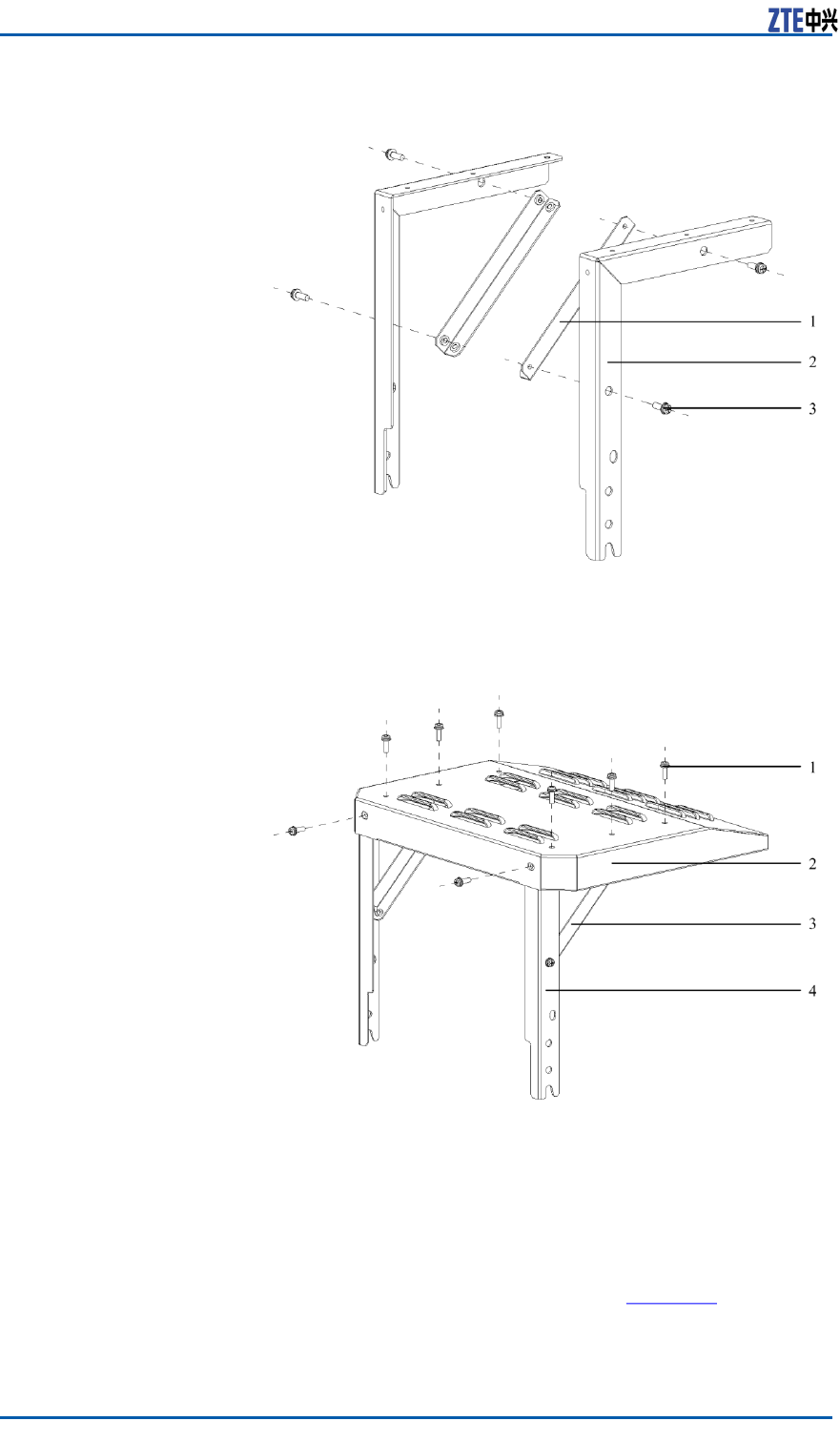 ZTE中兴

1

2

3

1

2

3

4