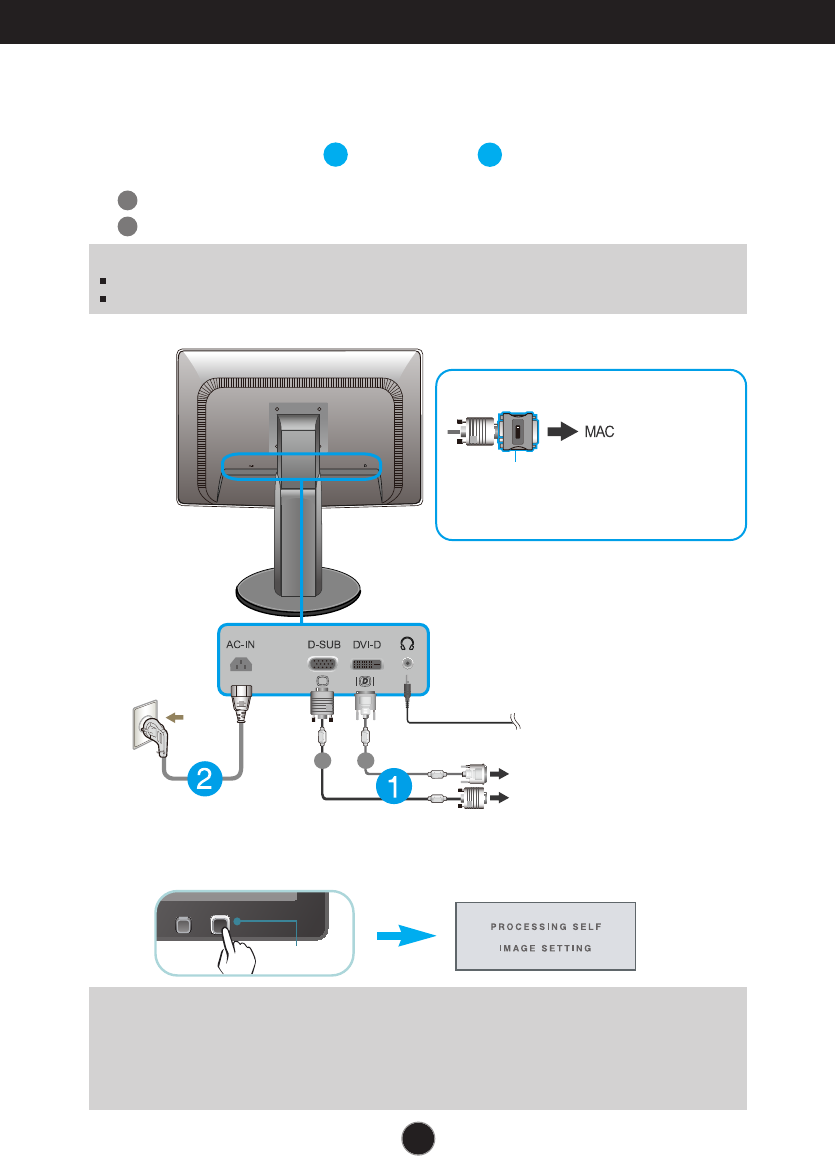 MAC

AC-IN
D-SUB
DVI-D

2
1

PROCESSING SELF
IMAGE SETTING