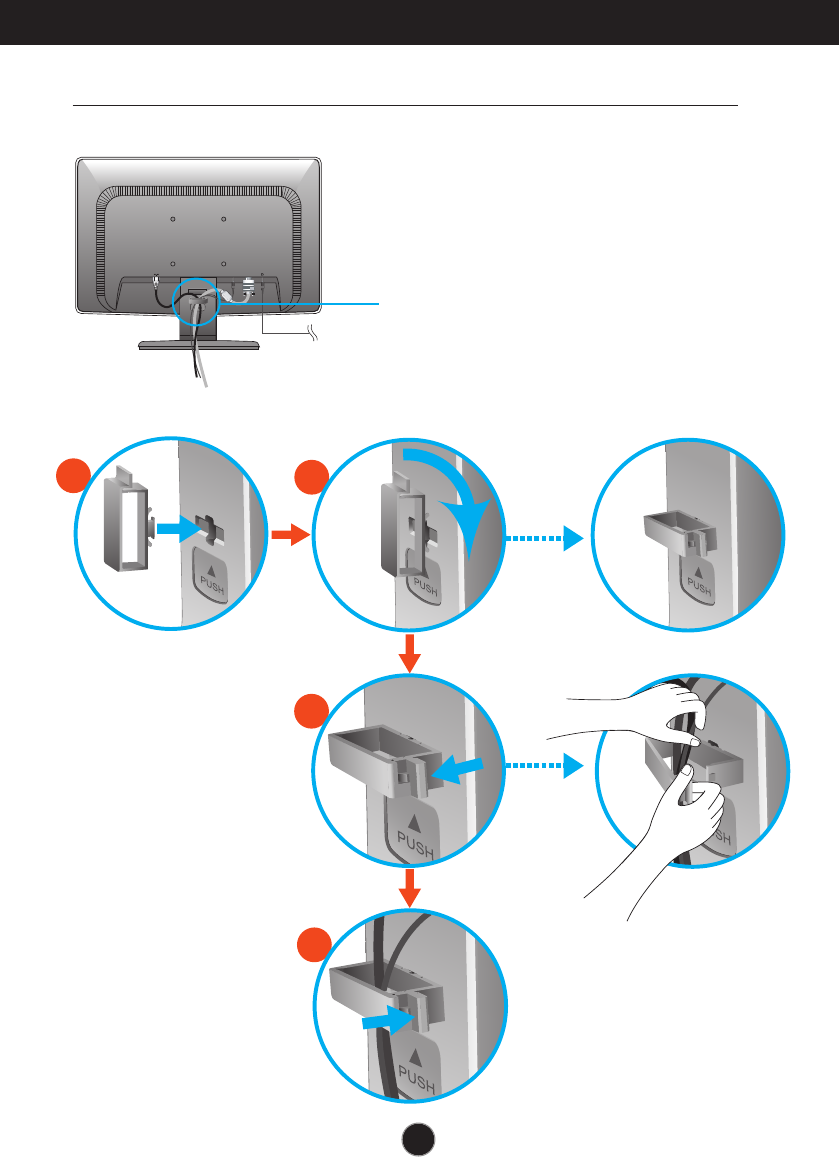 PUSH

PUSH

PUSH

PUSH

PUSH

PUSH