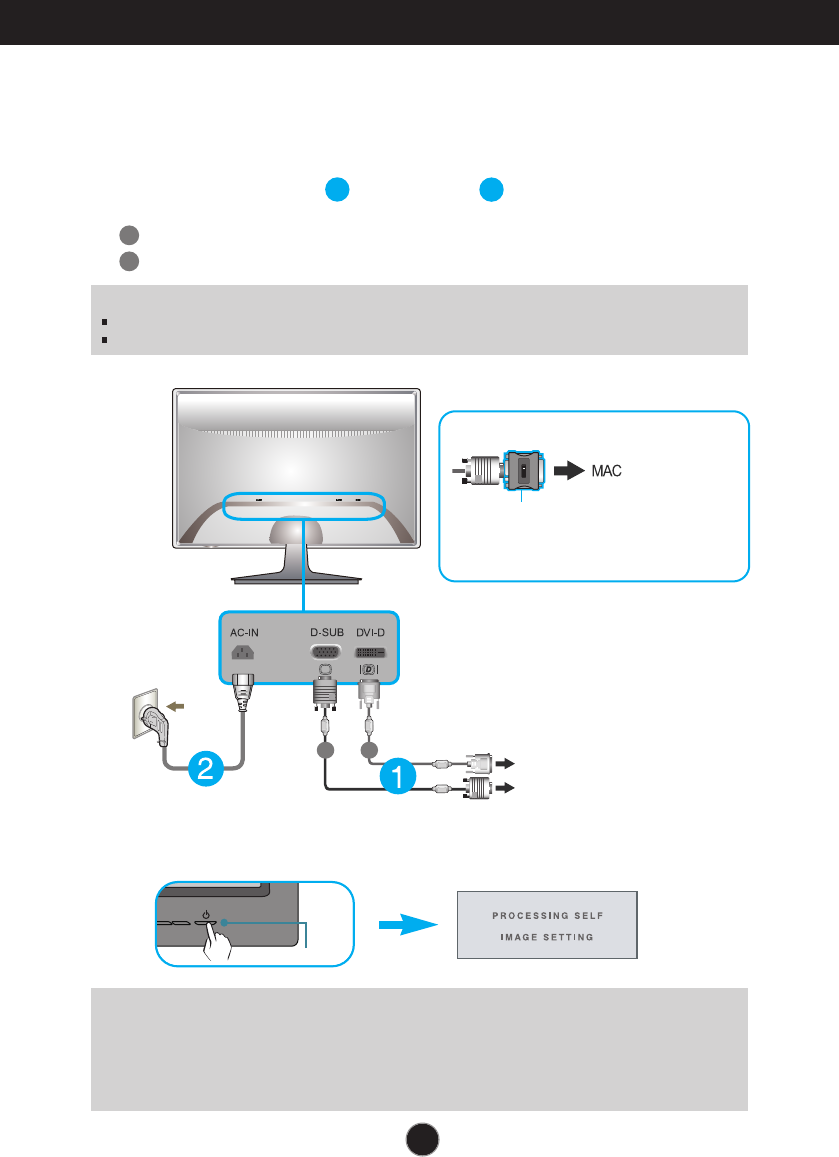 MAC

AC-IN D-SUB DVI-D

2

1

PROCESSING SELF
IMAGE SETTING