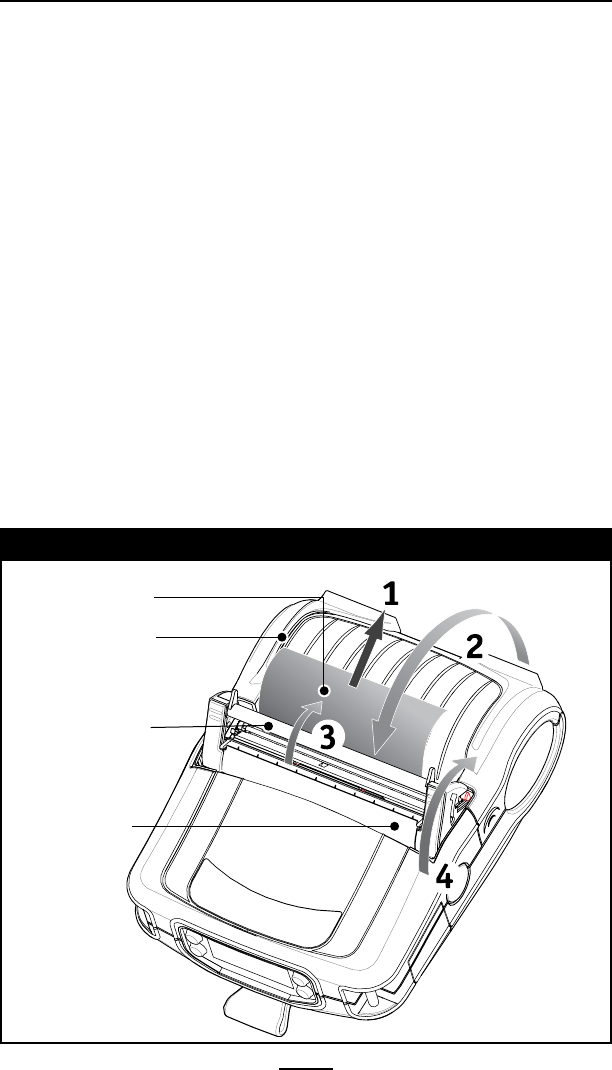 1

2

3

4