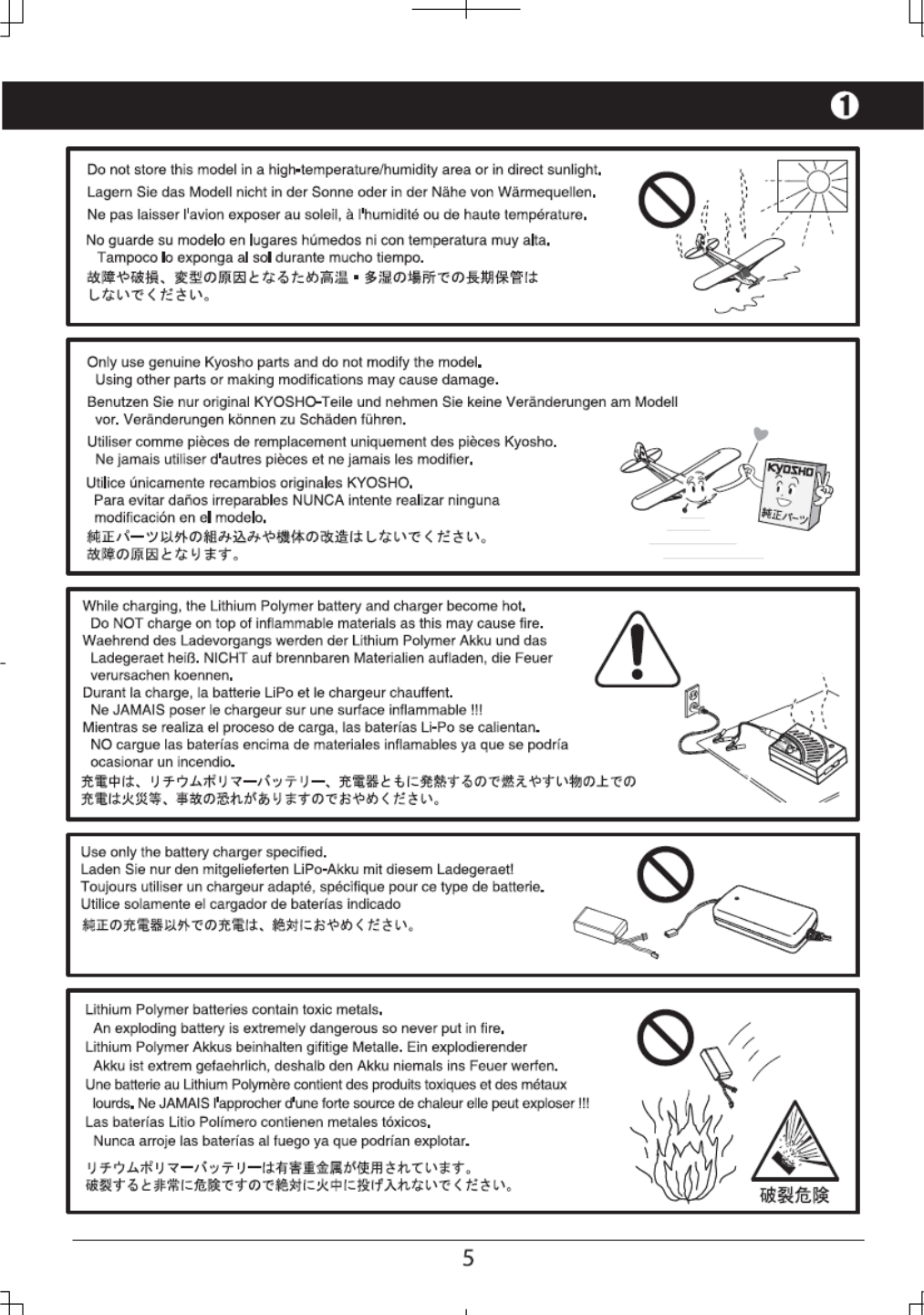 ❶

Do not store this model in a high-temperature/humidity area or in direct sunlight.
Lagern Sie das Modell nicht in der Sonne oder in der Nähe von Wärmequellen.
Ne pas laisser l'avion exposer au soleil, à l'humidité ou de haute température.
No guarde su modelo en lugares húmedos ni con temperatura muy alta. Tampoco lo exponga al sol durante mucho tiempo.
故障や破損、変型の原因となるため高温・多湿の場所での長期保管はしないでください。

Only use genuine Kyosho parts and do not modify the model. Using other parts or making modifications may cause damage.
Benutzen Sie nur original KYOSHO-Teile und nehmen Sie keine Veränderungen am Modell vor. Veränderungen können zu Schäden führen.
Utiliser comme pièces de remplacement uniquement des pièces Kyosho. Ne jamais utiliser d'autres pièces et ne jamais les modifier.
Utilice únicamente recambios originales KYOSHO. Para evitar daños irreparables NUNCA intente realizar ninguna modificación en el modelo.
純正パーツ以外の組み込みや機体の改造はしないでください。故障の原因となります。
KYOSHO
純正パーツ

While charging, the Lithium Polymer battery and charger become hot. Do NOT charge on top of inflammable materials as this may cause fire.
Waehrend des Ladevorgangs werden der Lithium Polymer Akku und das Ladegeraet heiß. NICHT auf brennbaren Materialien aufladen, die Feuer verursachen koennen.
Durant la charge, la batterie LiPo et le chargeur chauffent. Ne JAMAIS poser le chargeur sur une surface inflammable !!!
Mientras se realiza el proceso de carga, las baterías Li-Po se calientan. NO cargue las baterías encima de materiales inflamables ya que se podría ocasionar un incendio.
充電中は、リチウムポリマーバッテリー、充電器ともに発熱するので燃えやすい物の上での充電は火災等、事故の恐れがありますのでおやめください。

Use only the battery charger specified.
Laden Sie nur den mitgelieferten LiPo-Akku mit diesem Ladegeraet!
Toujours utiliser un chargeur adapté, spécifique pour ce type de batterie.
Utilice solamente el cargador de baterías indicado
純正の充電器以外での充電は、絶対におやめください。

Lithium Polymer batteries contain toxic metals. An exploding battery is extremely dangerous so never put in fire.
Lithium Polymer Akkus beinhalten gifitige Metalle. Ein explodierender Akku ist extrem gefaehrlich, deshalb den Akku niemals ins Feuer werfen.
Une batterie au Lithium Polymère contient des produits toxiques et des métaux lourds. Ne JAMAIS l'approcher d'une forte source de chaleur elle peut exploser !!!
Las baterías Litio Polímero contienen metales tóxicos. Nunca arroje las baterías al fuego ya que podrían explotar.
リチウムポリマーバッテリーは有害重金属が使用されています。破裂すると非常に危険ですので絶対に火中に投げ入れないでください。
破裂危険

5