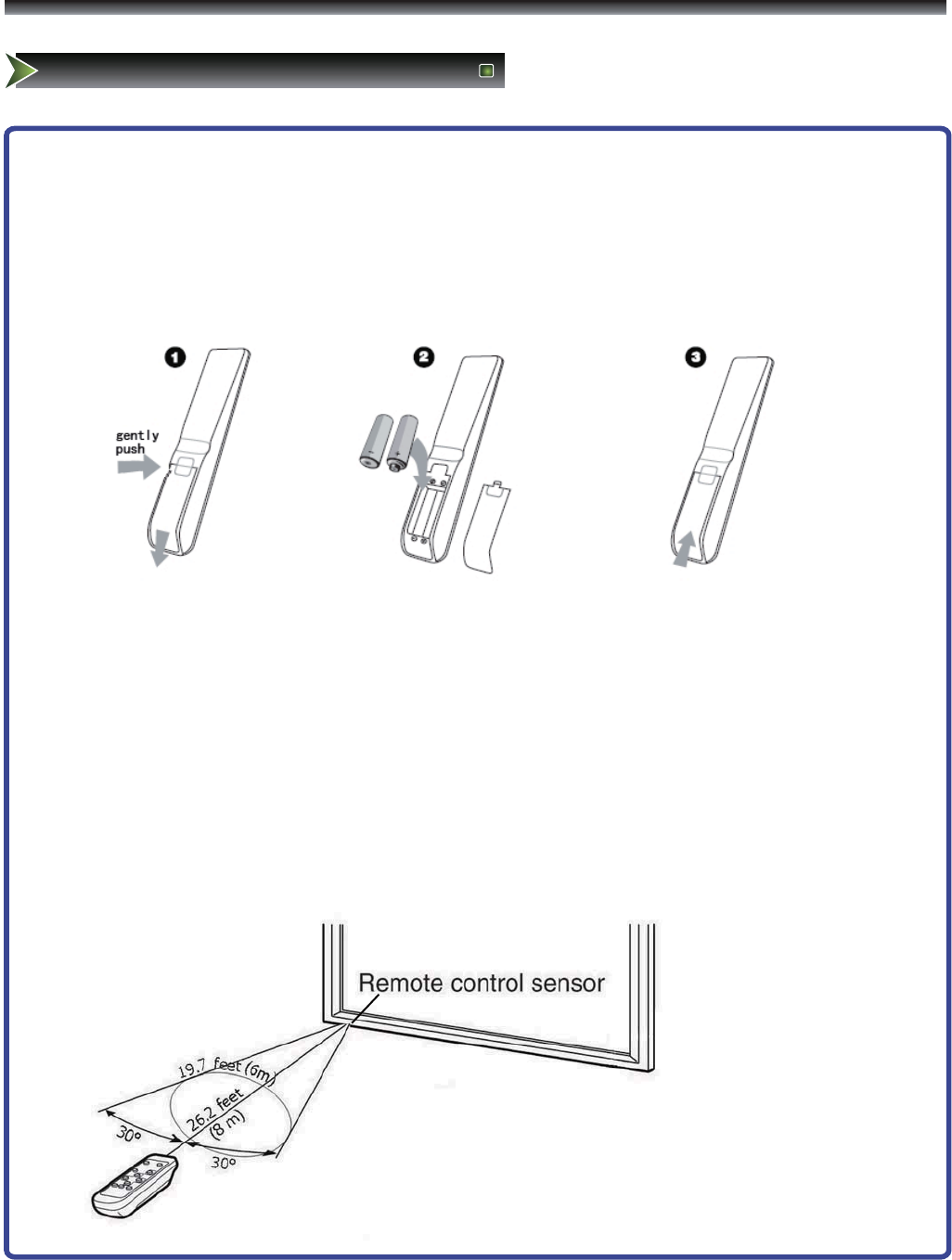 gently push

Remote control sensor

19.7 feet (6m)

26.2 feet (8 m)

30°

30°