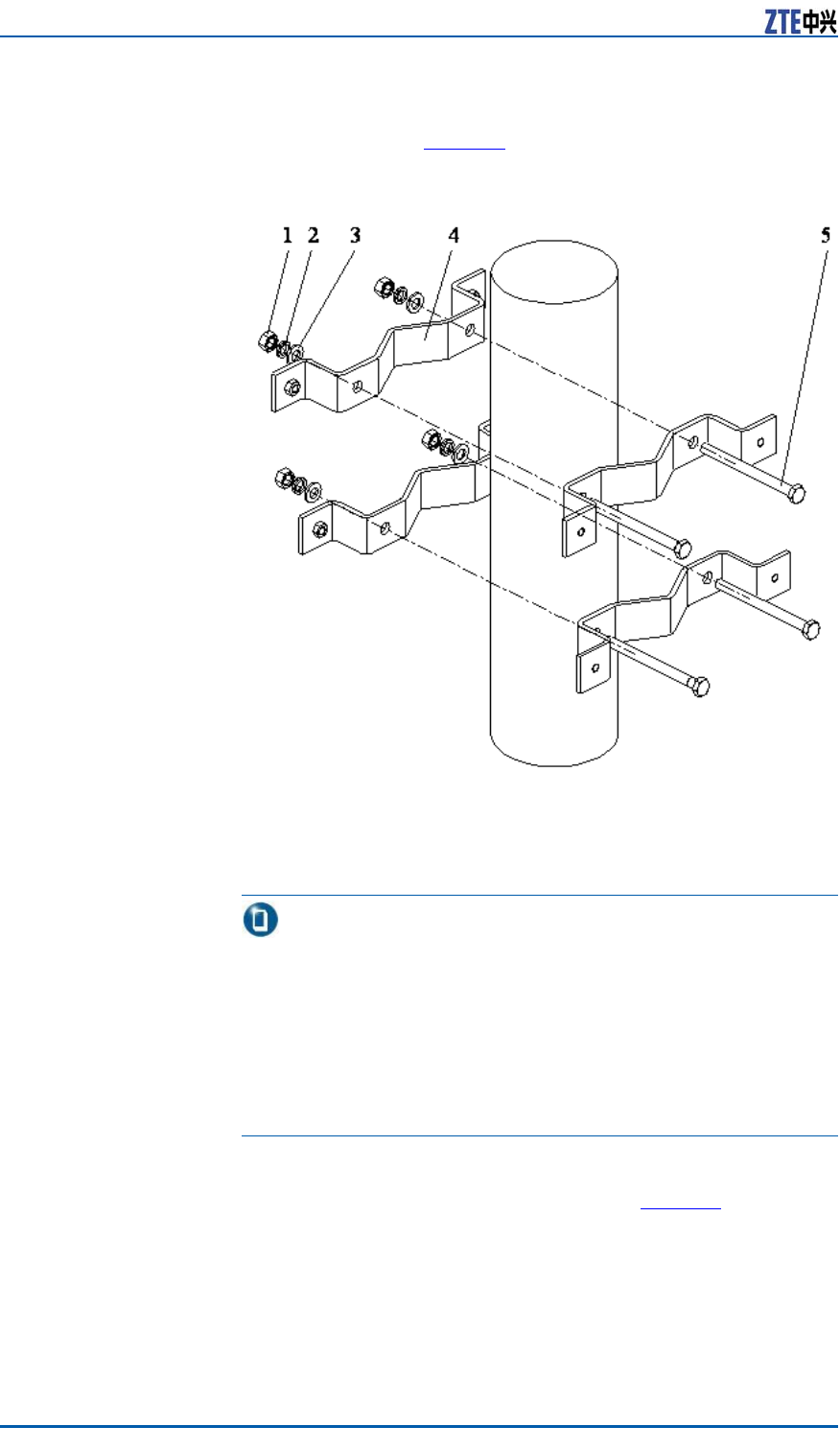 ZTE中兴

1 2 3 4 5