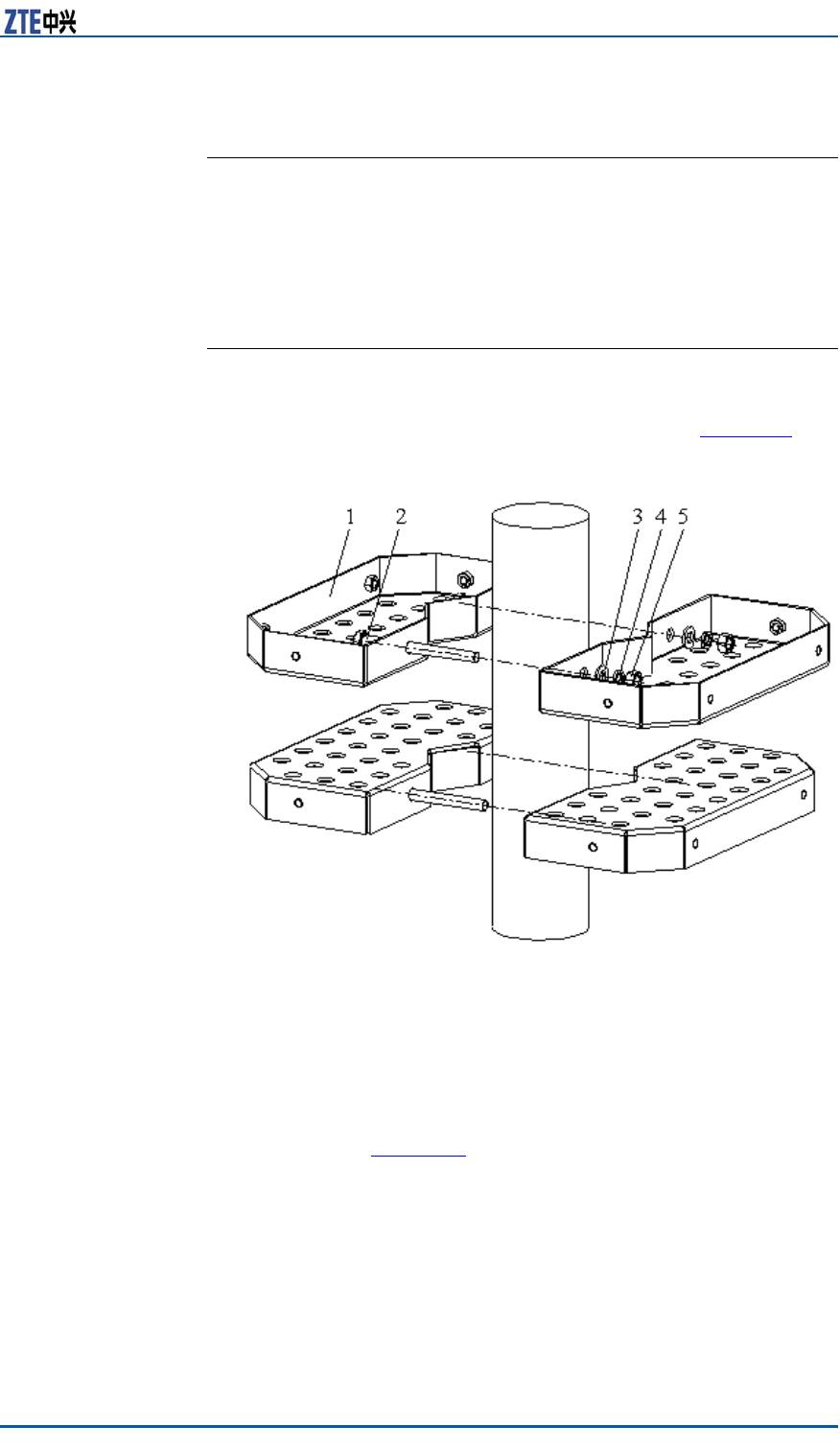 ZTE中兴

1 2 3 4 5