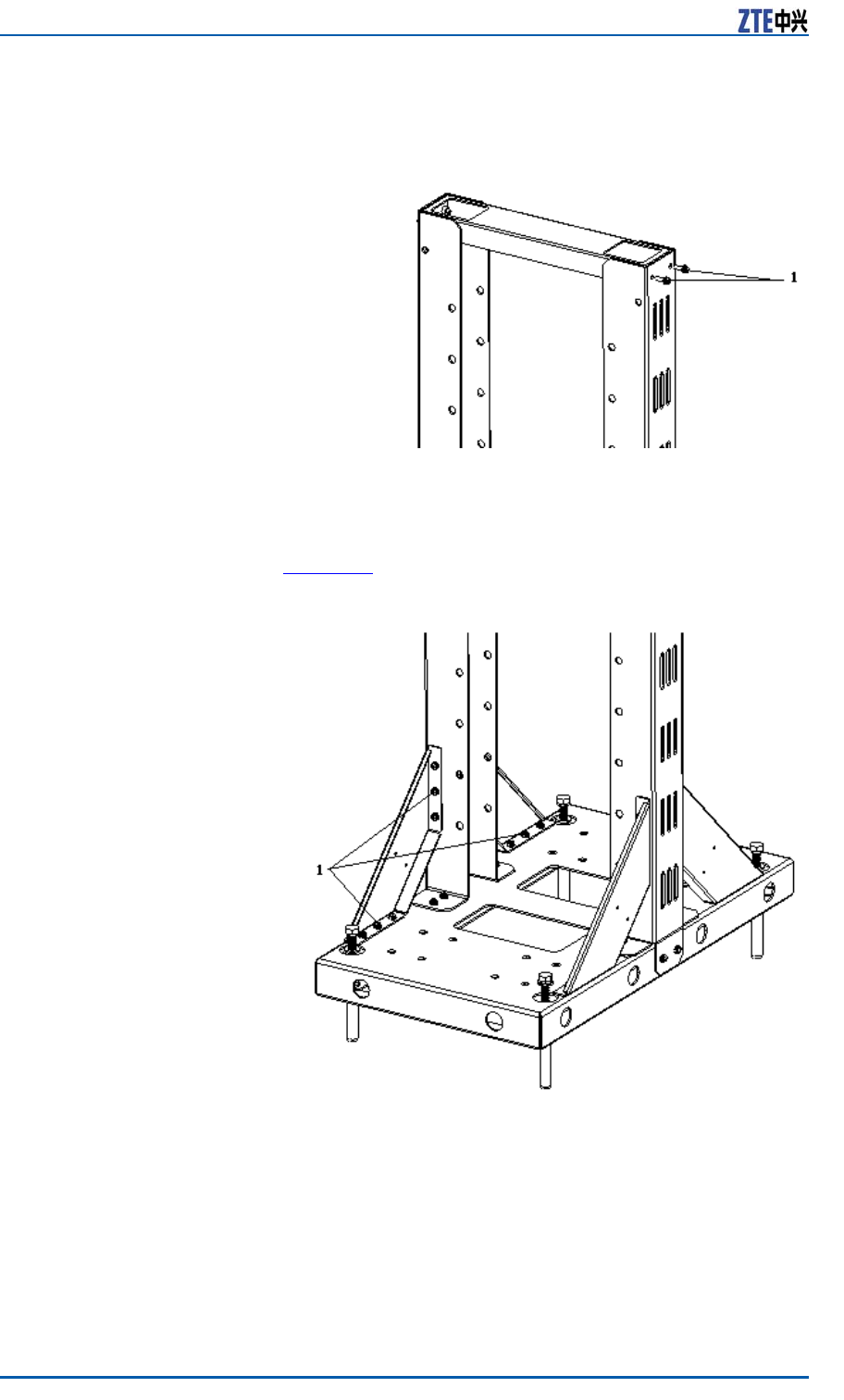 ZTE中兴

1

1