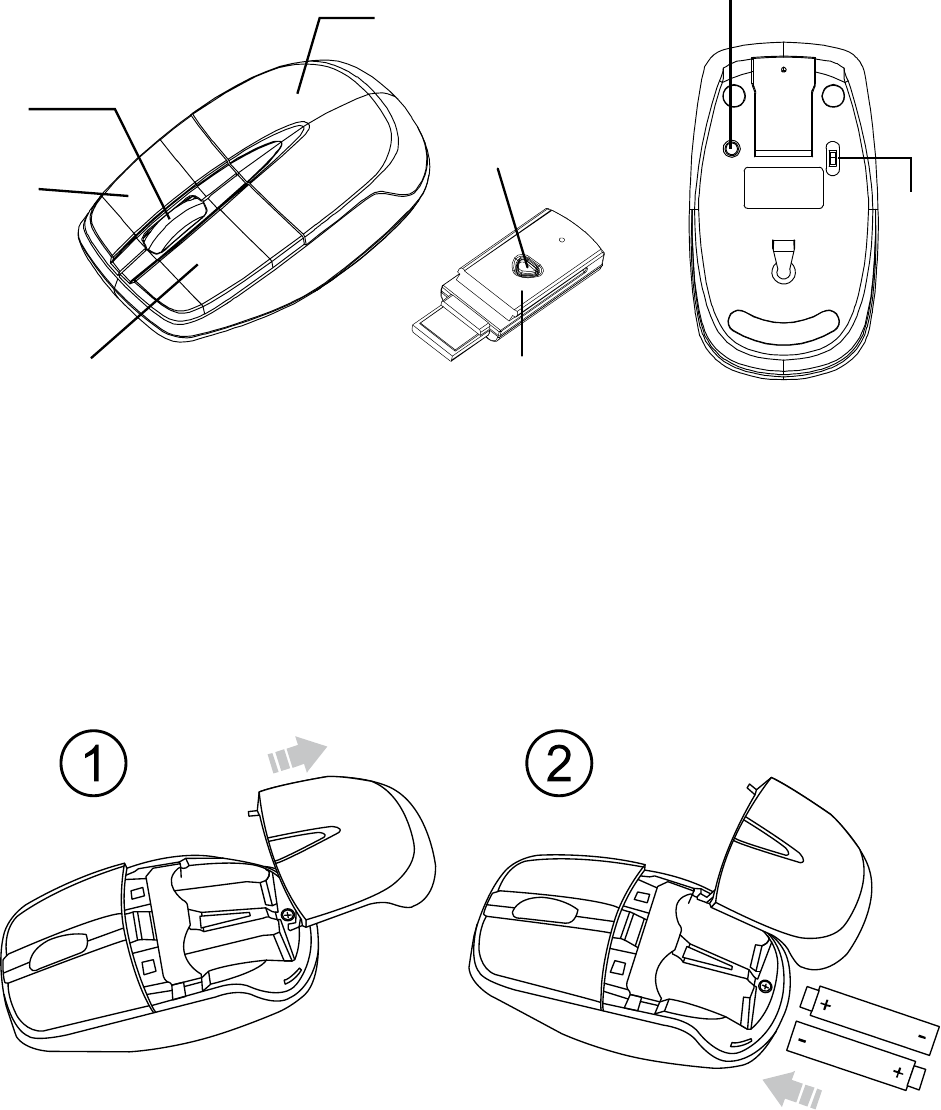 1

2

+

-

-

+