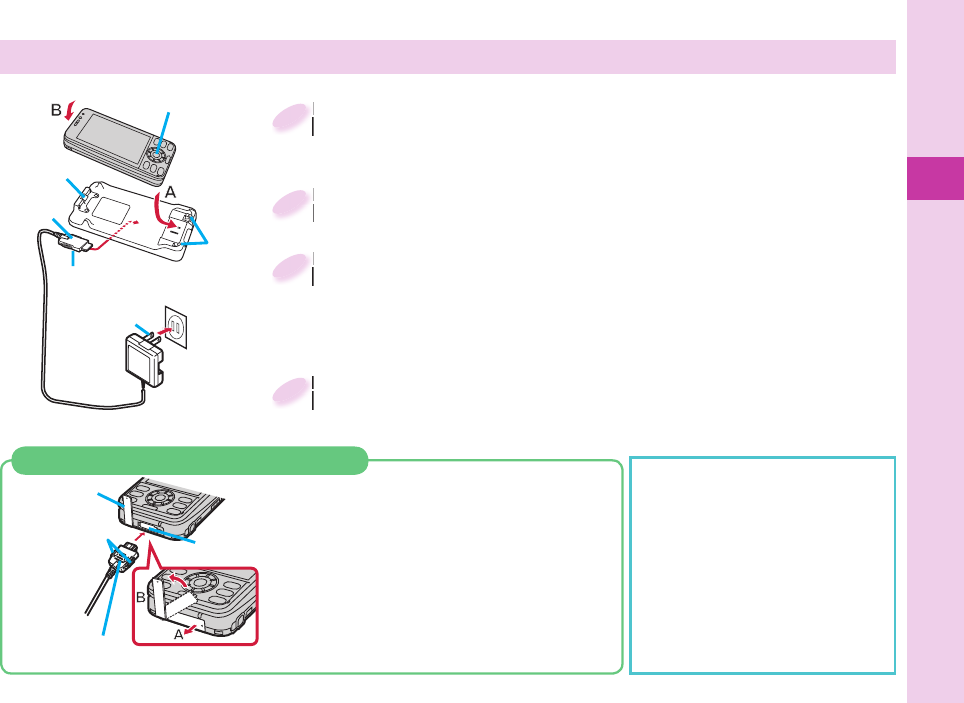 B

A

B

A