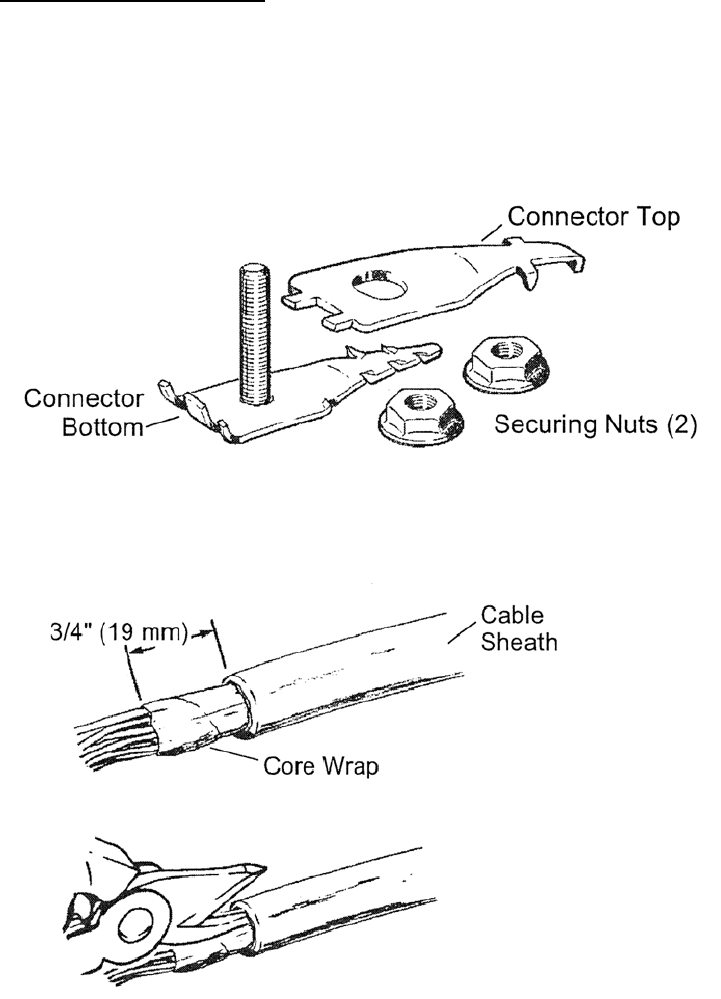 Connector Top

Connector Bottom

Securing Nuts (2)

3/4" (19 mm)

Cable Sheath

Core Wrap