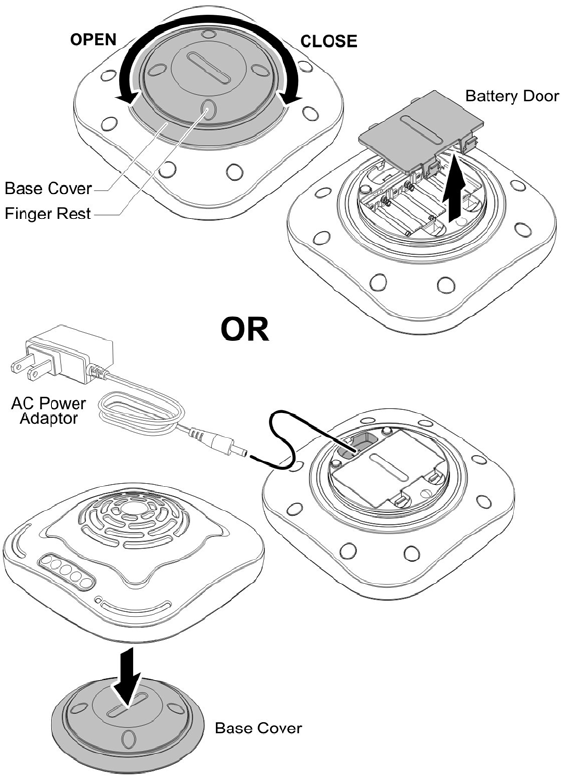 OPEN

CLOSE

Battery Door

Base Cover

Finger Rest

OR

AC Power Adaptor

Base Cover