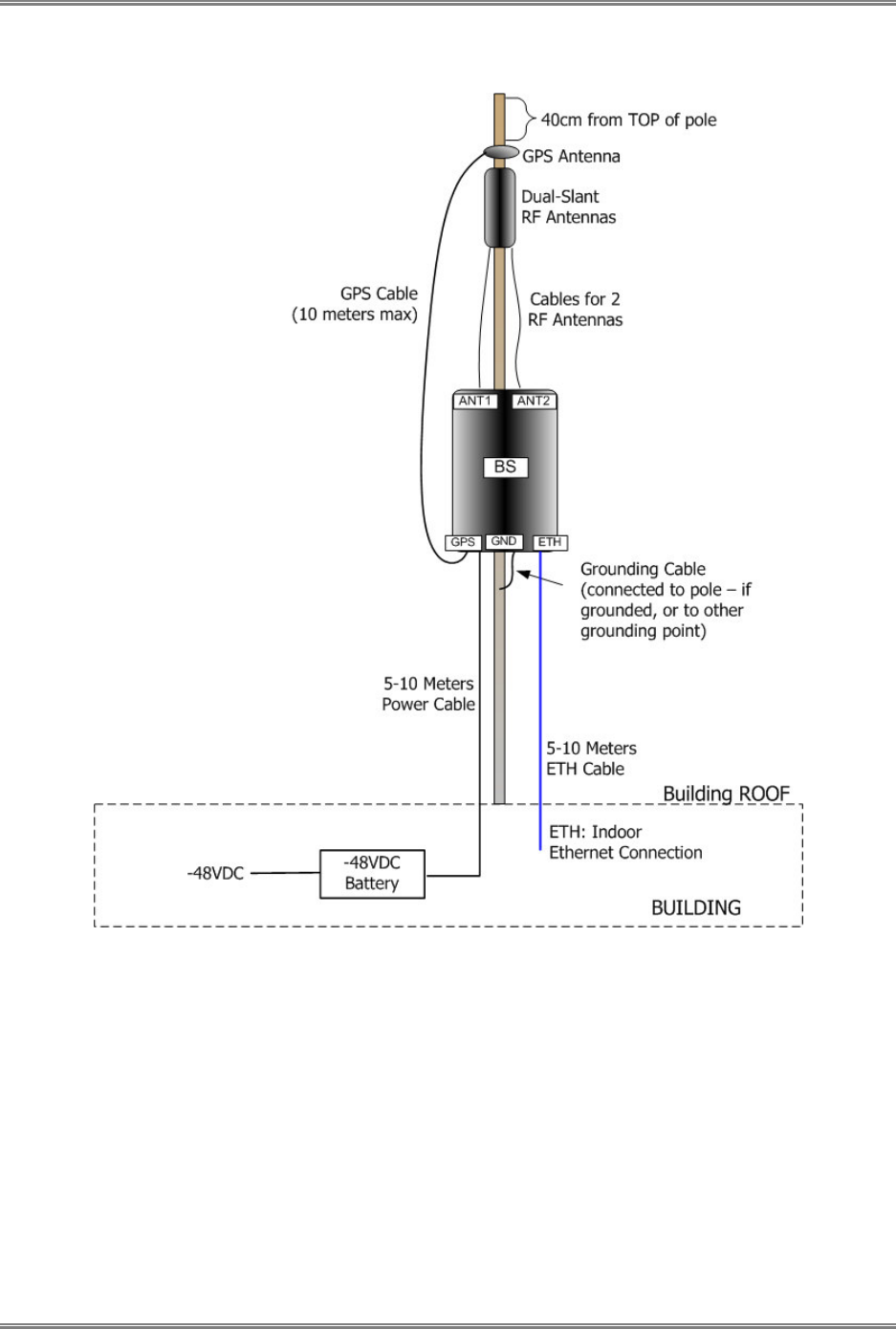 40cm from TOP of pole

GPS Antenna

Dual-Slant RF Antennas

GPS Cable (10 meters max)

Cables for 2 RF Antennas

ANT1

ANT2

BS

GPS

GND

ETH

Grounding Cable (connected to pole – if grounded, or to other grounding point)

5-10 Meters Power Cable

5-10 Meters ETH Cable

Building ROOF

ETH: Indoor Ethernet Connection

-48VDC

-48VDC Battery

BUILDING