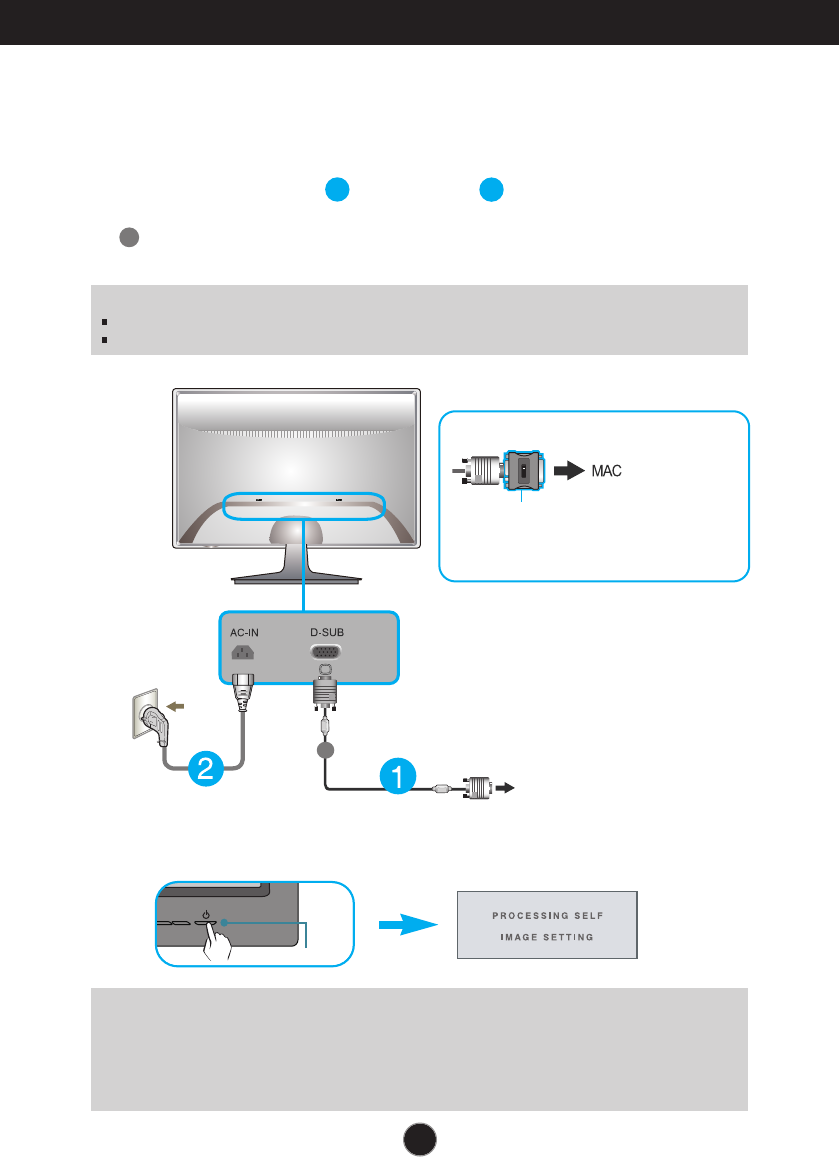 MAC

AC-IN

D-SUB

2

1

PROCESSING SELF
IMAGE SETTING