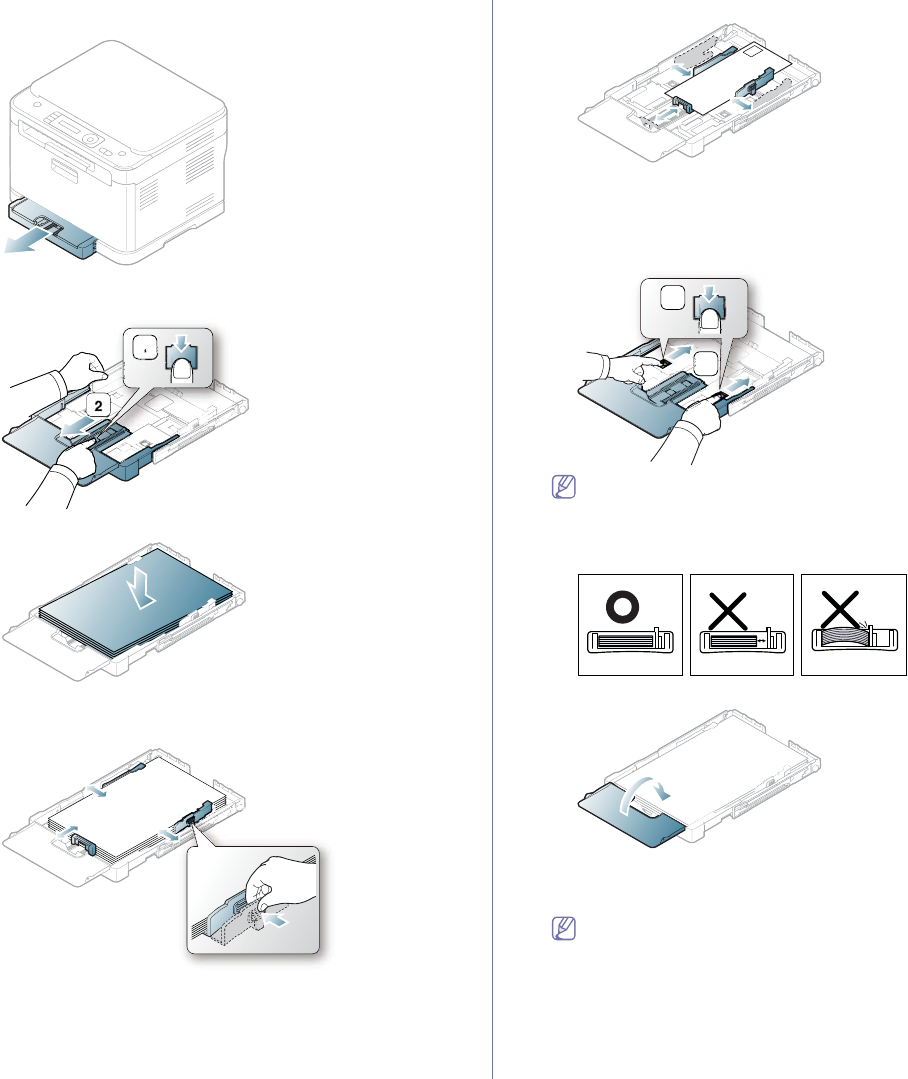 2