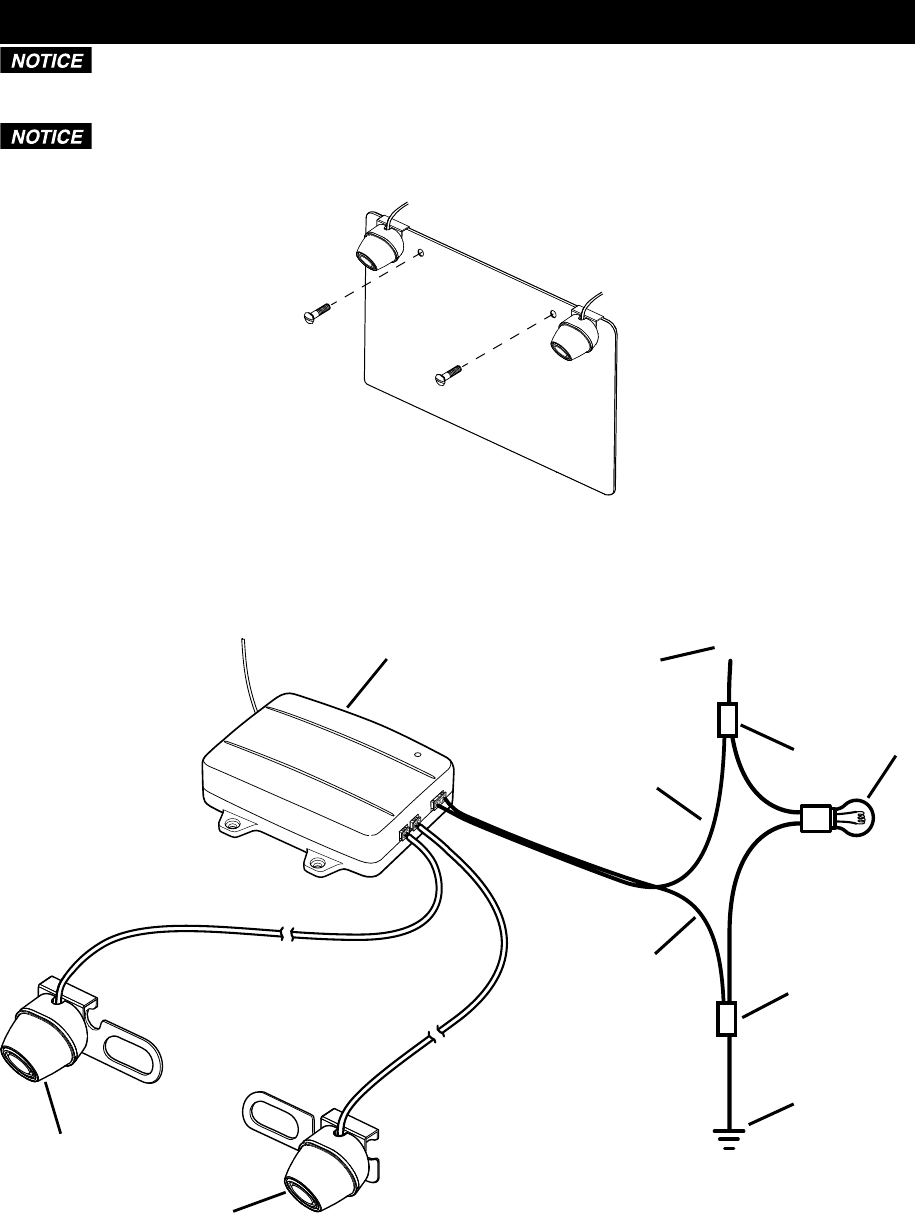 NOTICE

NOTICE