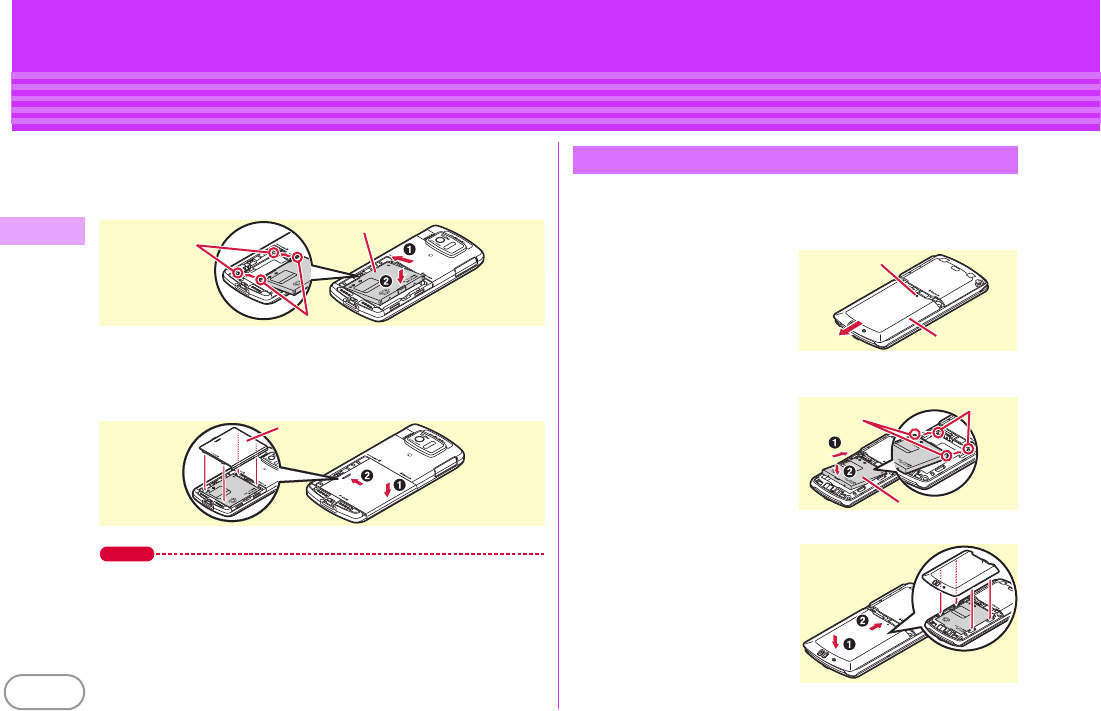 ❶
❷
❷
❶
❶
❷
❷
❶