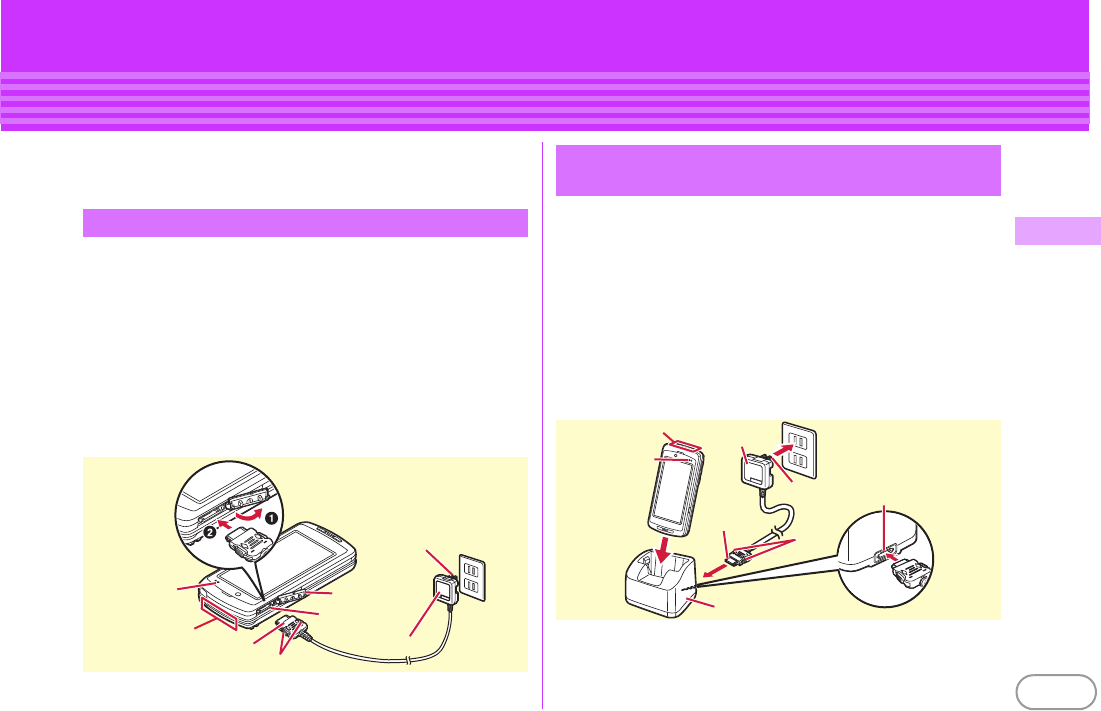 ❶

❷